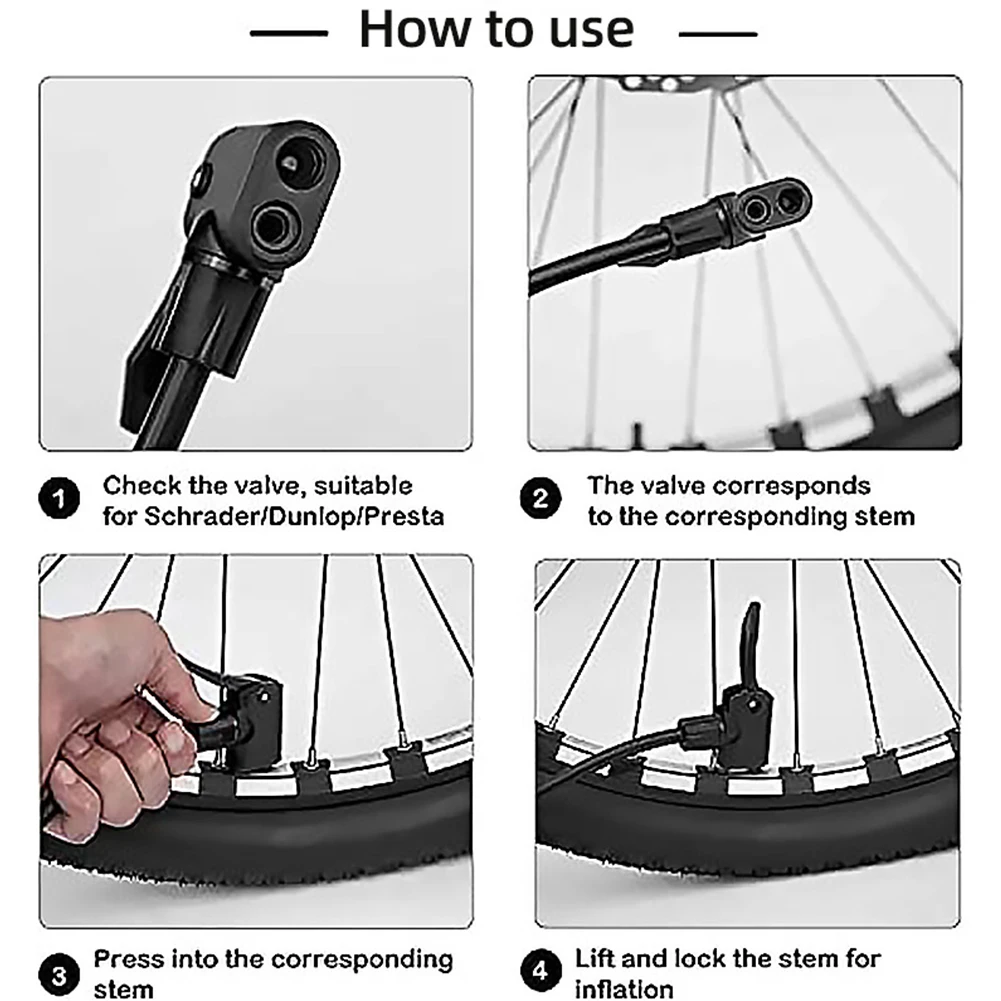 How to use

1 Check the valve, suitable for Schrader/Dunlop/Presta

2 The valve corresponds to the corresponding stem

3 Press into the corresponding stem

4 Lift and lock the stem for inflation