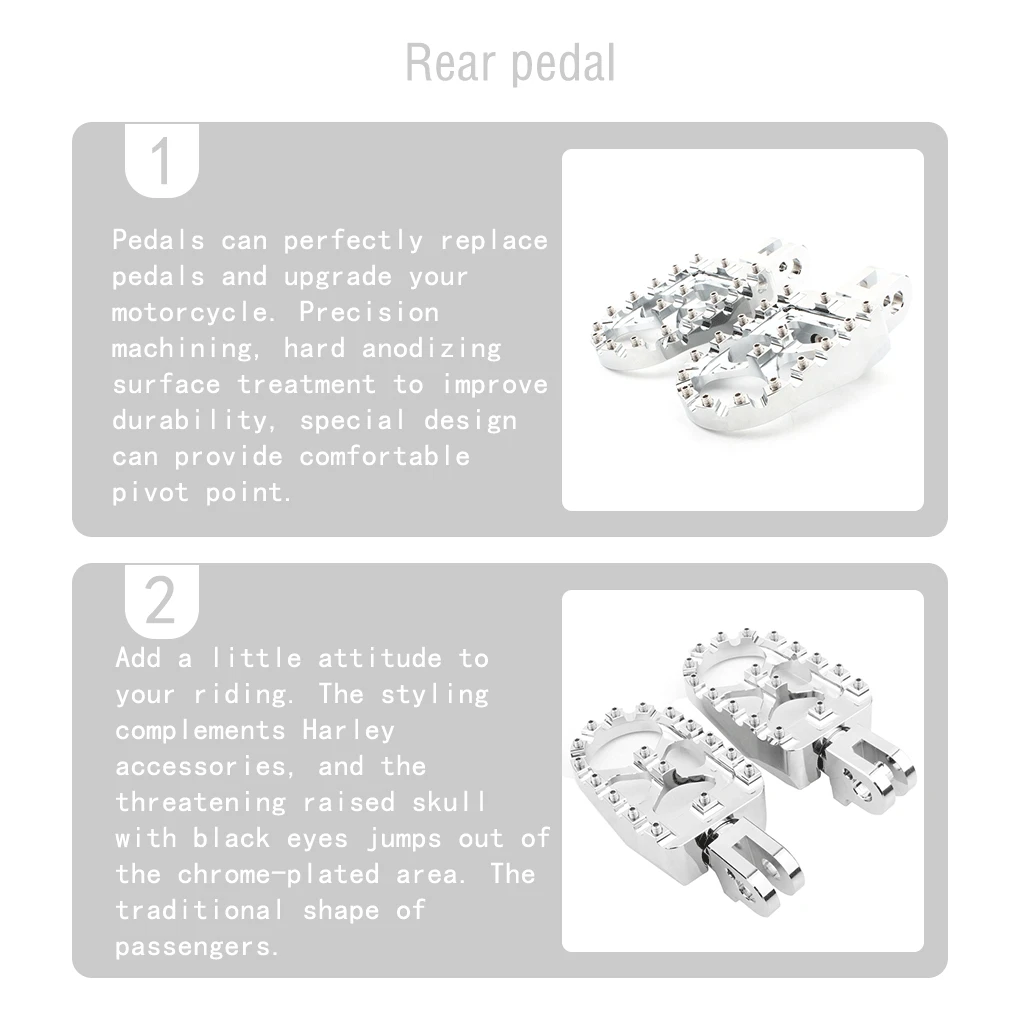 Rear pedal

1

Pedals can perfectly replace pedals and upgrade your motorcycle. Precision machining, hard anodizing surface treatment to improve durability, special design can provide comfortable pivot point.

2

Add a little attitude to your riding. The styling complements Harley accessories, and the threatening raised skull with black eyes jumps out of the chrome-plated area. The traditional shape of passengers.