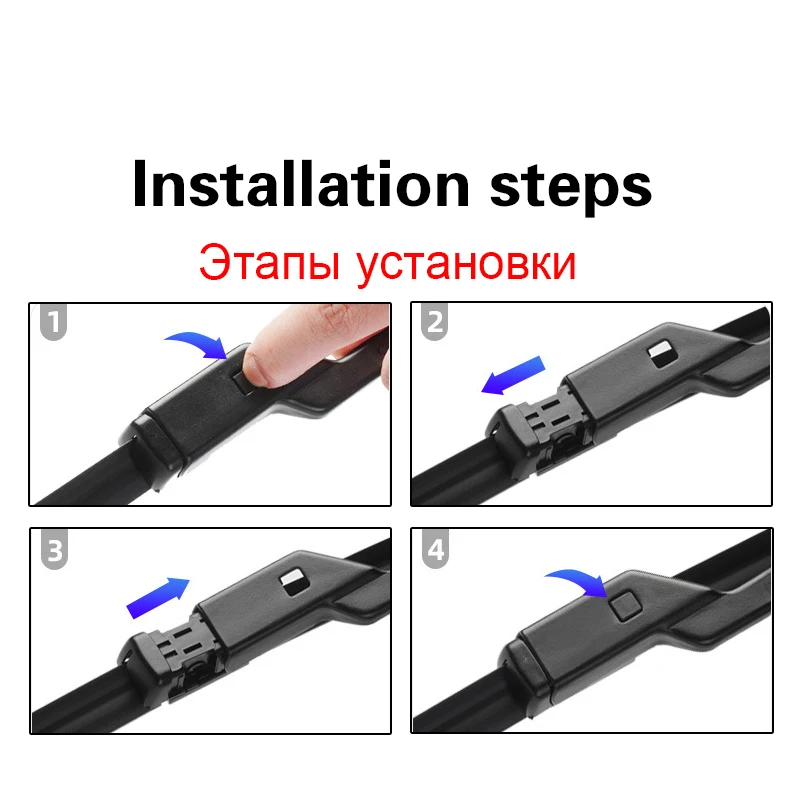 Installation steps

Этапы установки

1

2

3

4