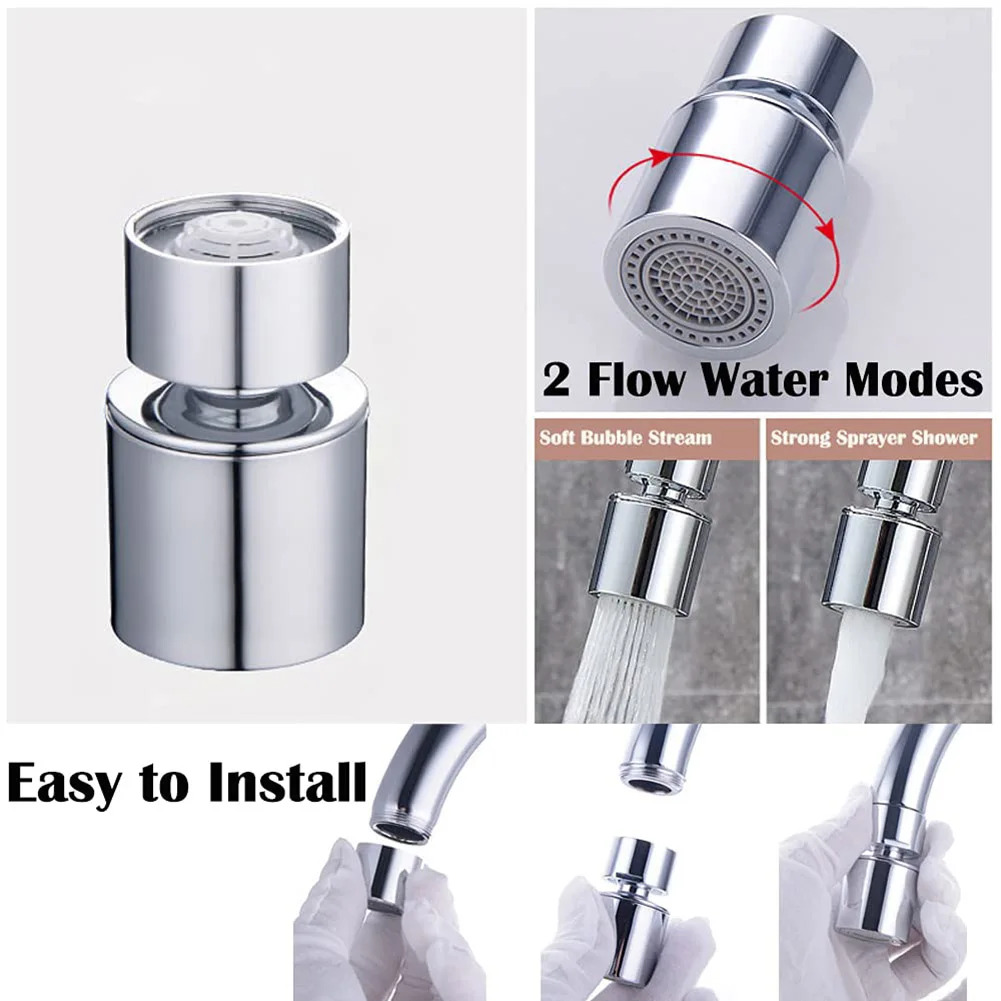 2 Flow Water Modes

Soft Bubble Stream

Strong Sprayer Shower

Easy to Install