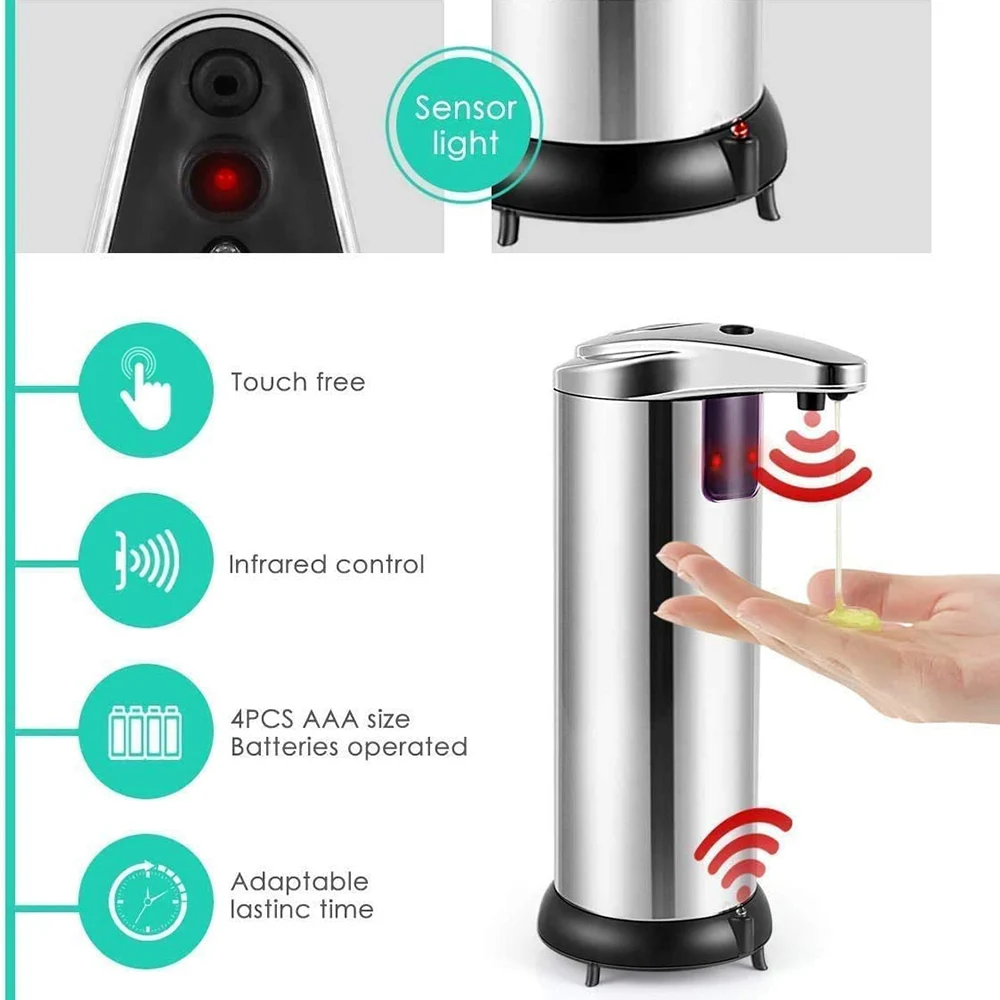 Sensor light

Touch free

Infrared control

4PCS AAA size Batteries operated

Adaptable lastinc time