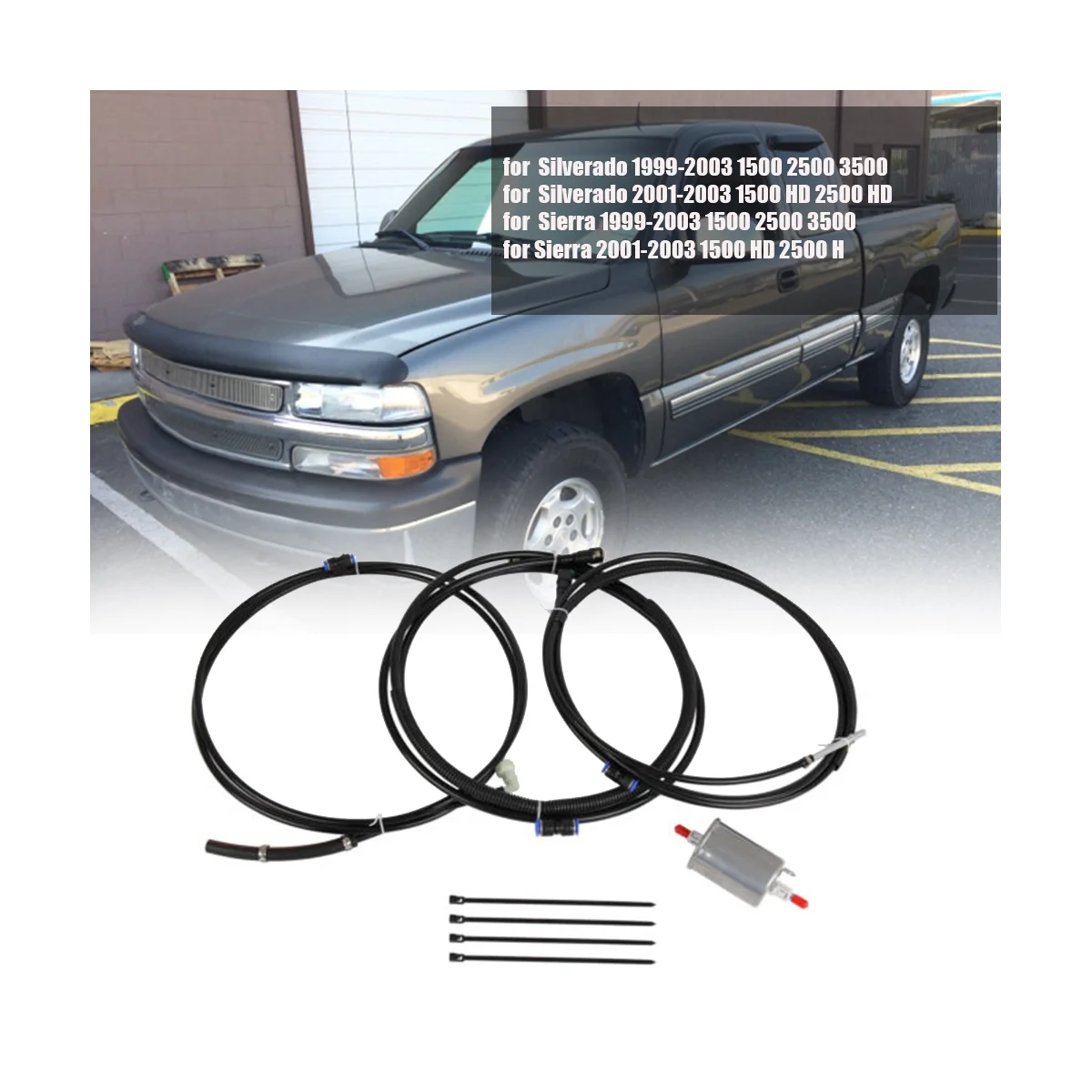 for Silverado 1999-2003 1500 2500 3500
for Silverado 2001-2003 1500 HD 2500 HD
for Sierra 1999-2003 1500 2500 3500
for Sierra 2001-2003 1500 HD 2500 H