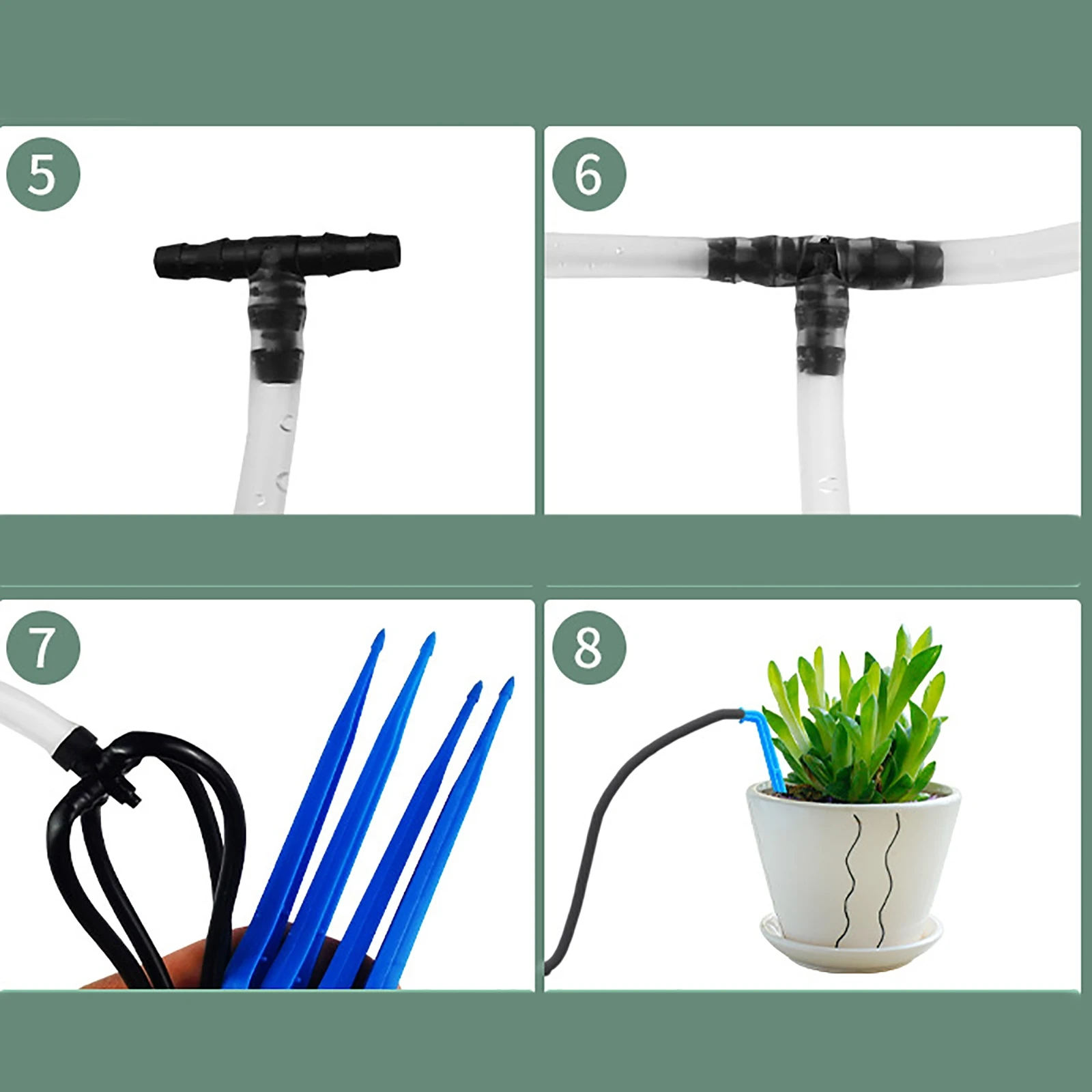 5

6

7

8