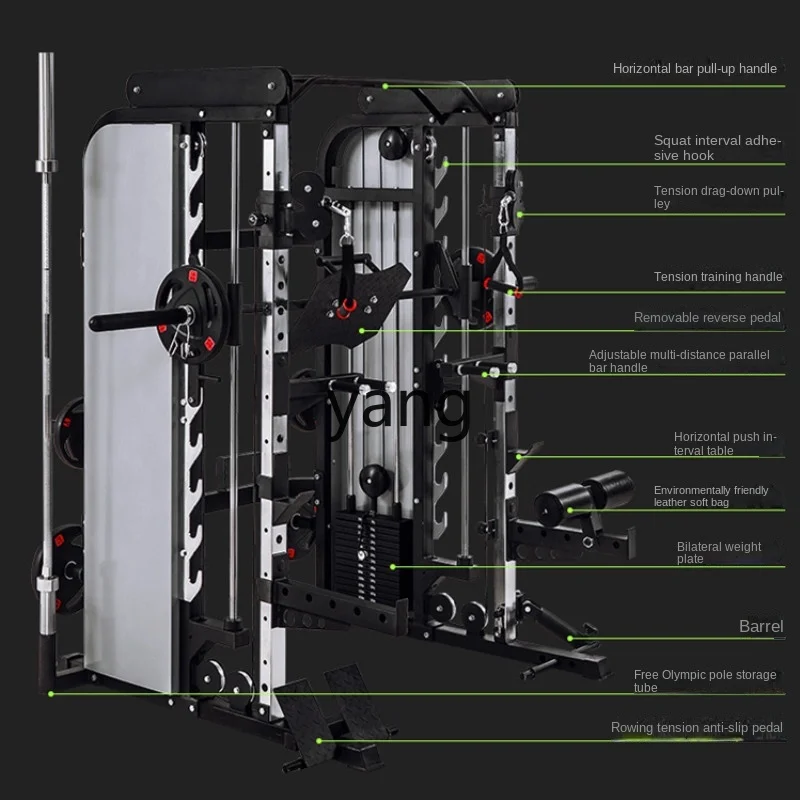 Horizontal bar pull-up handle

Squat interval adhesive hook

Tension drag-down pulley

Tension training handle

Removable reverse pedal

Adjustable multi-distance parallel bar handle

yang

Horizontal push interval table

Environmentally friendly leather soft bag

Bilateral weight plate

Barrel

Free Olympic pole storage tube

Rowing tension anti-slip pedal