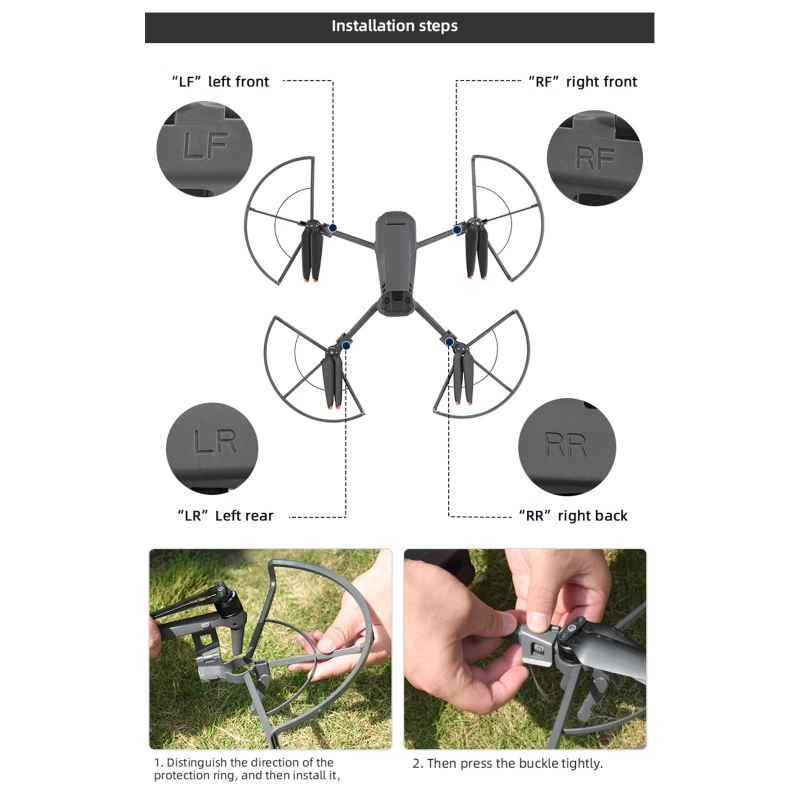 Installation steps

"LF" left front

"RF" right front

LF

RF

LR

RR

"LR" Left rear

"RR" right back

1. Distinguish the direction of the protection ring, and then install it,

2. Then press the buckle tightly.