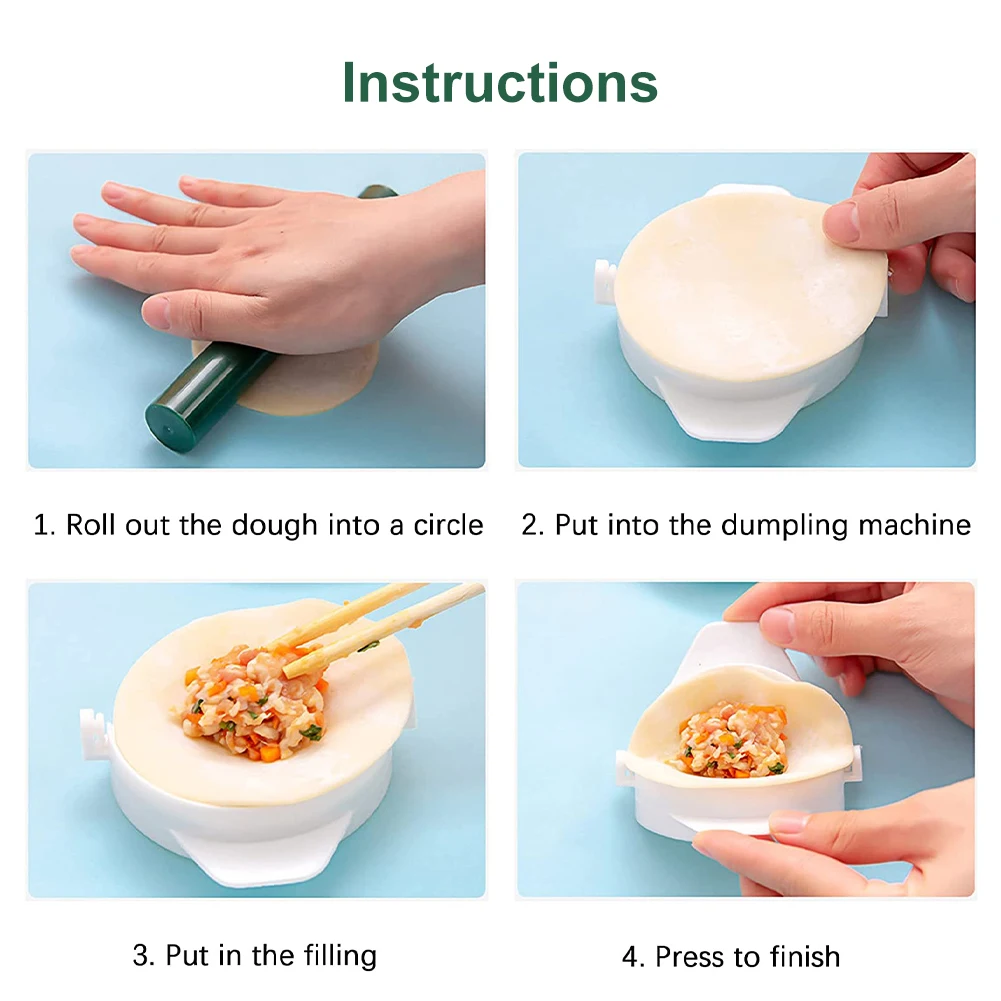 Instructions

1. Roll out the dough into a circle

2. Put into the dumpling machine

3. Put in the filling

4. Press to finish