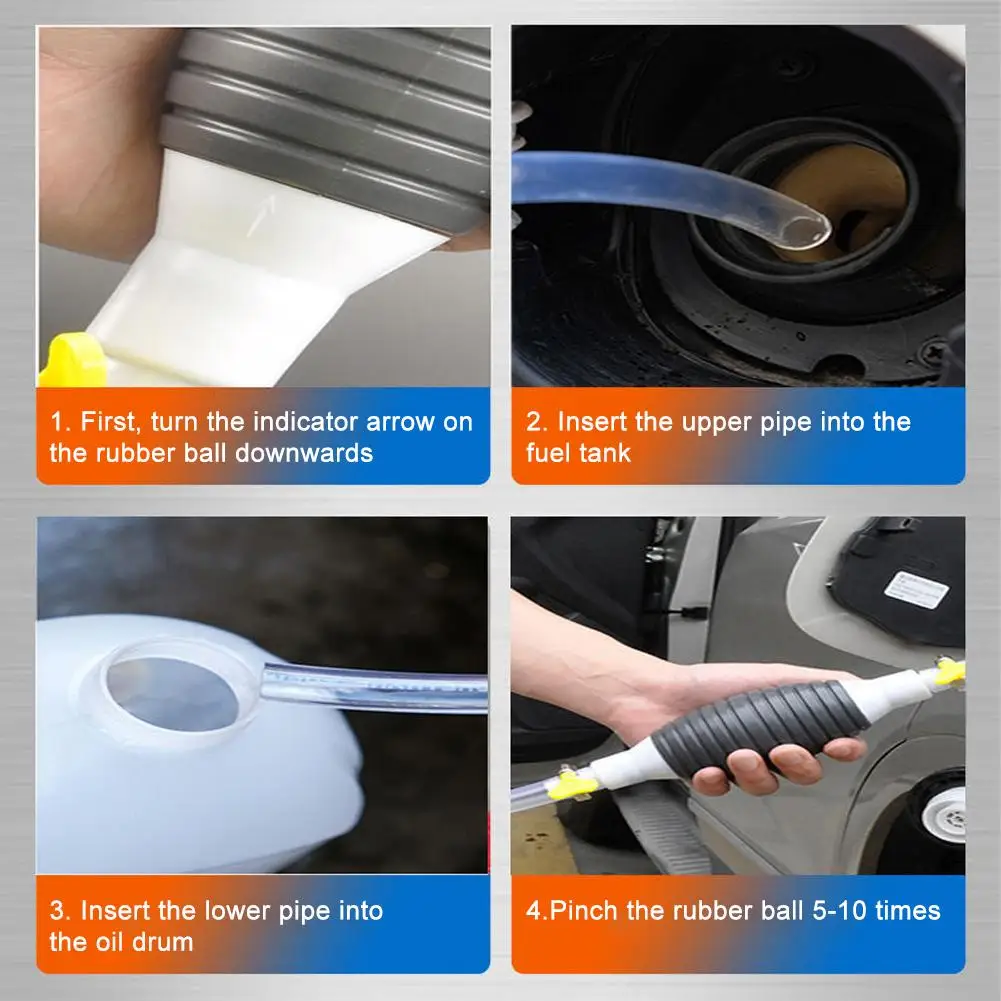 1. First, turn the indicator arrow on the rubber ball downwards

2. Insert the upper pipe into the fuel tank

3. Insert the lower pipe into the oil drum

4.Pinch the rubber ball 5-10 times