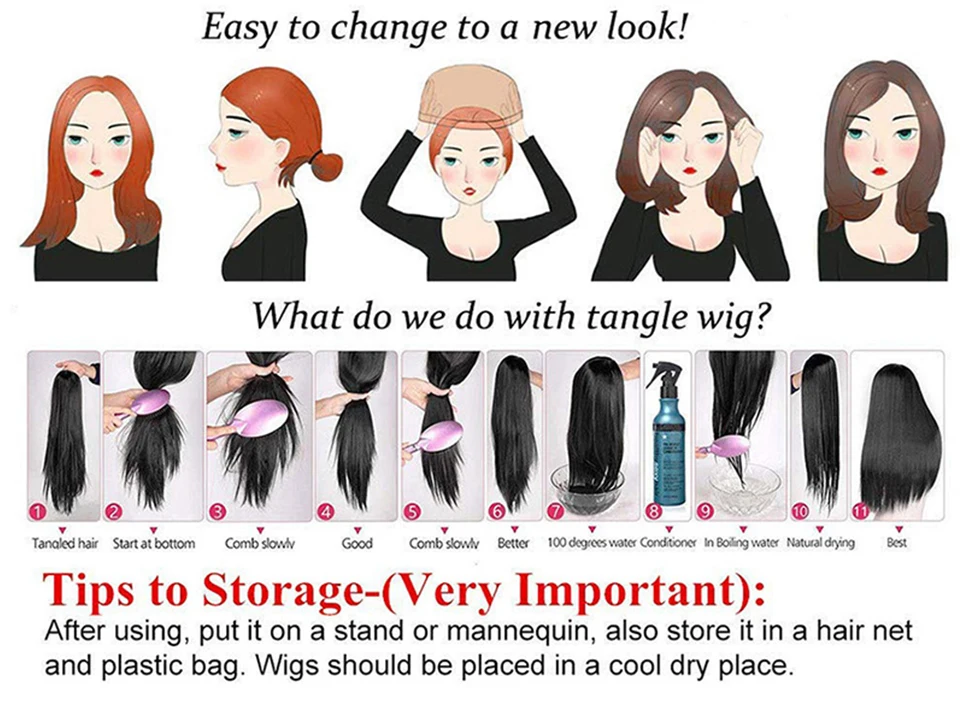 Easy to change to a new look!

What do we do with tangle wig?

1 Tangled hair
2 Start at bottom
3 Comb slowly
4 Good
5 Comb slowly
6 Better
7 100 degrees water
8 Conditioner
9 In Boiling water
10 Natural drying
11 Best

Tips to Storage-(Very Important):
After using, put it on a stand or mannequin, also store it in a hair net and plastic bag. Wigs should be placed in a cool dry place.