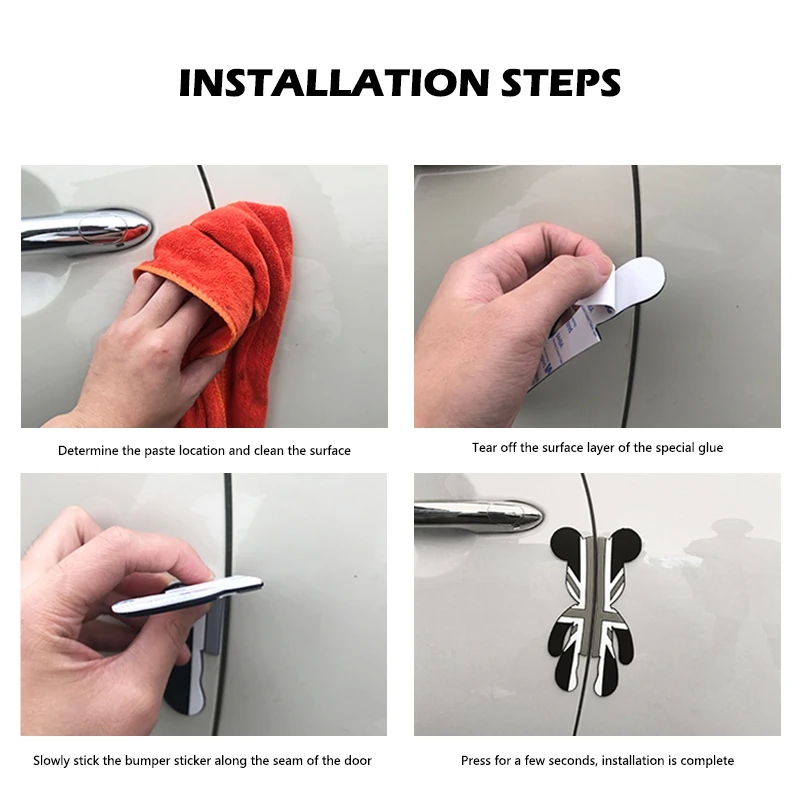 INSTALLATION STEPS

Determine the paste location and clean the surface

Tear off the surface layer of the special glue

Slowly stick the bumper sticker along the seam of the door

Press for a few seconds, installation is complete