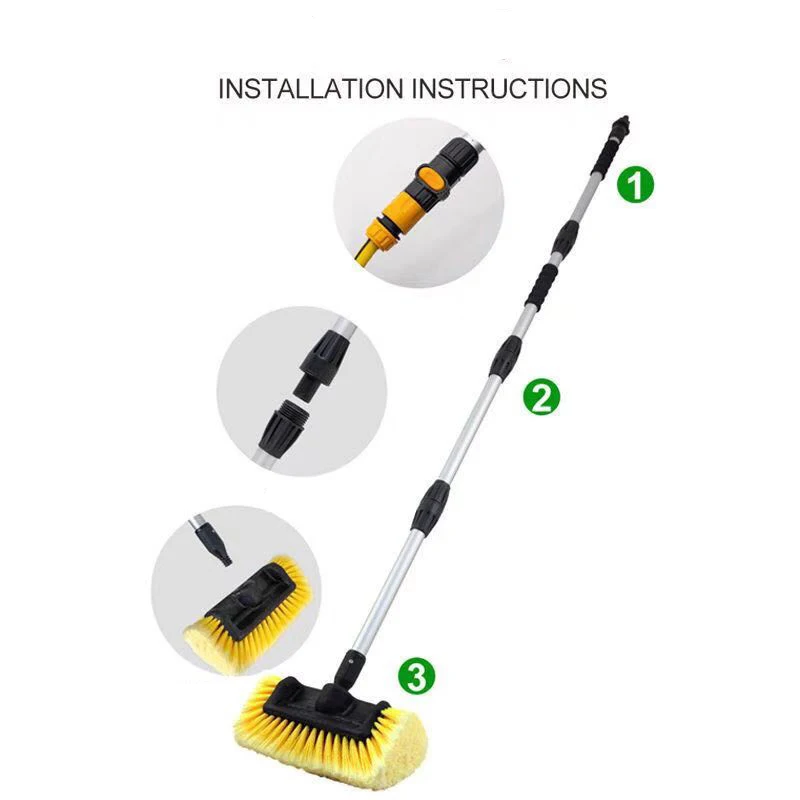 INSTALLATION INSTRUCTIONS

1

2

3