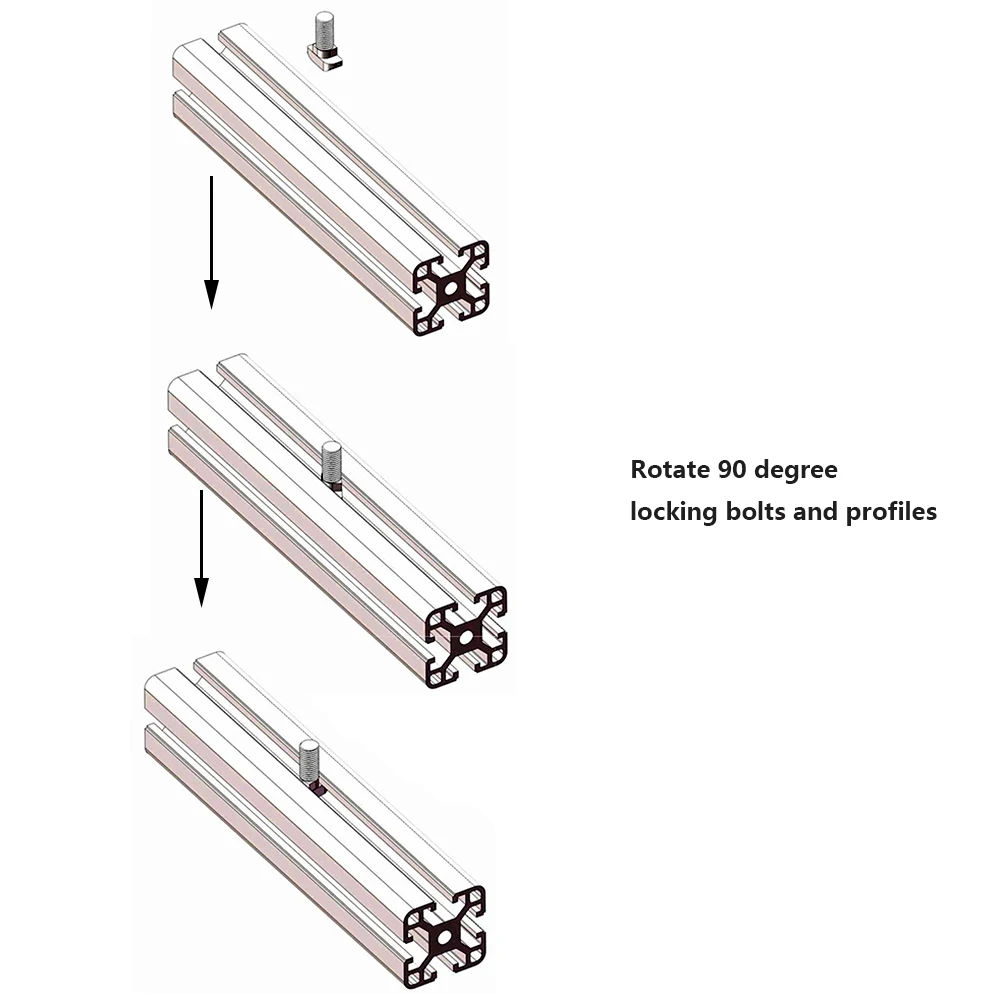 Rotate 90 degree
locking bolts and profiles