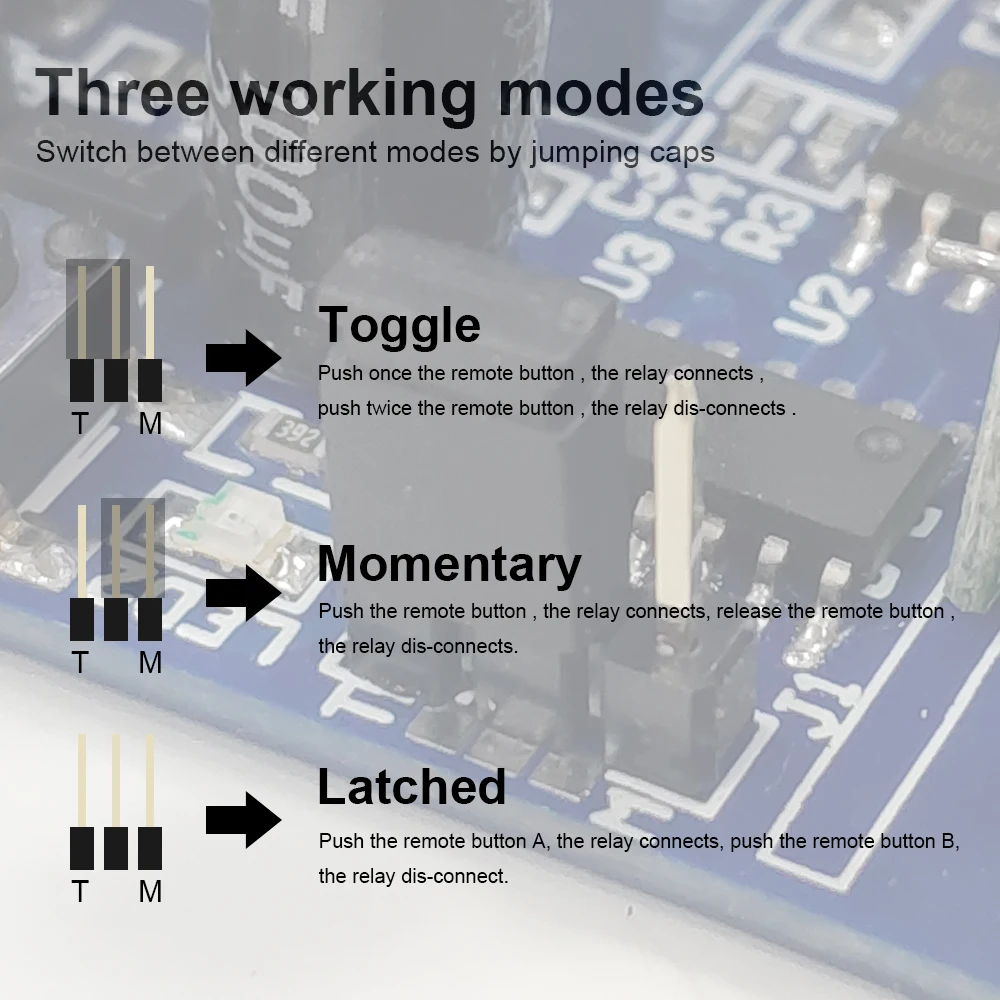 Three working modes
Switch between different modes by jumping caps

T M

Toggle
Push once the remote button , the relay connects , push twice the remote button , the relay dis-connects .

T M

Momentary
Push the remote button , the relay connects, release the remote button , the relay dis-connects.

T M

Latched
Push the remote button A, the relay connects, push the remote button B, the relay dis-connect.