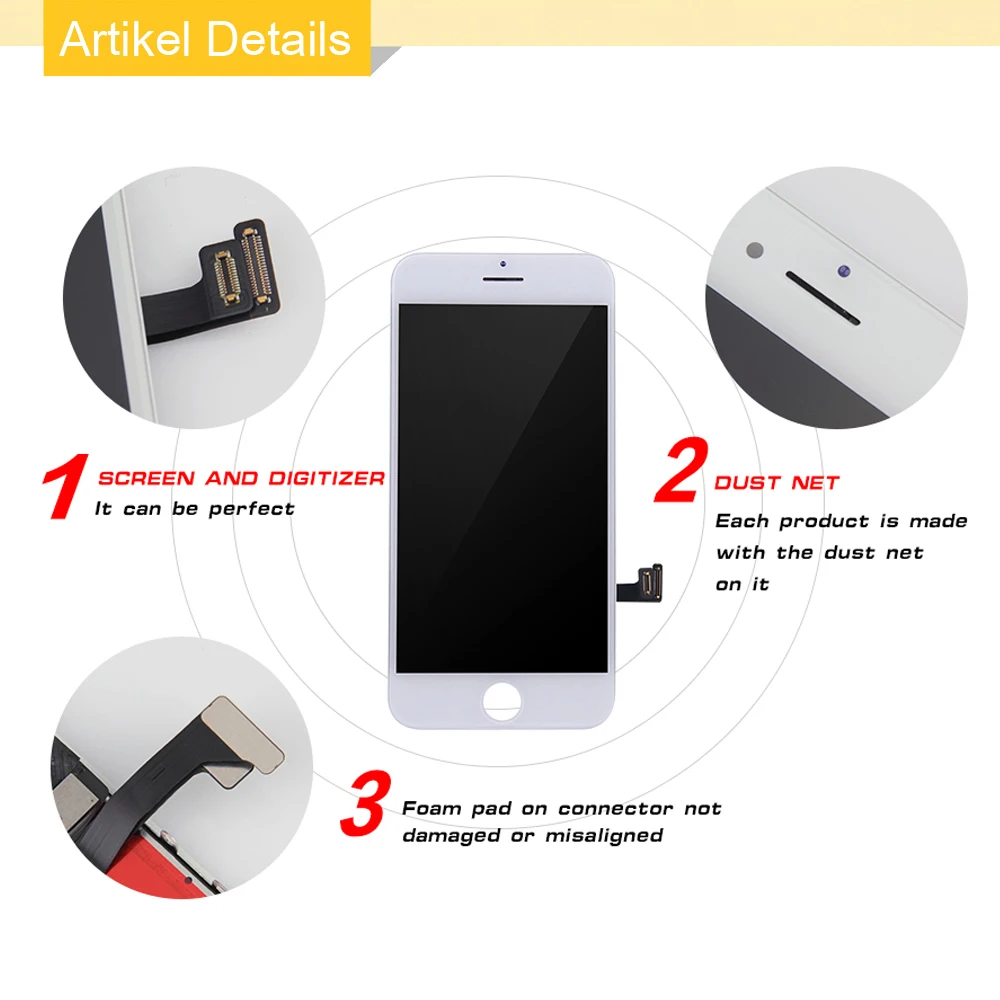 Artikel Details

1 SCREEN AND DIGITIZER
It can be perfect

2 DUST NET
Each product is made with the dust net on it

3 Foam pad on connector not damaged or misaligned