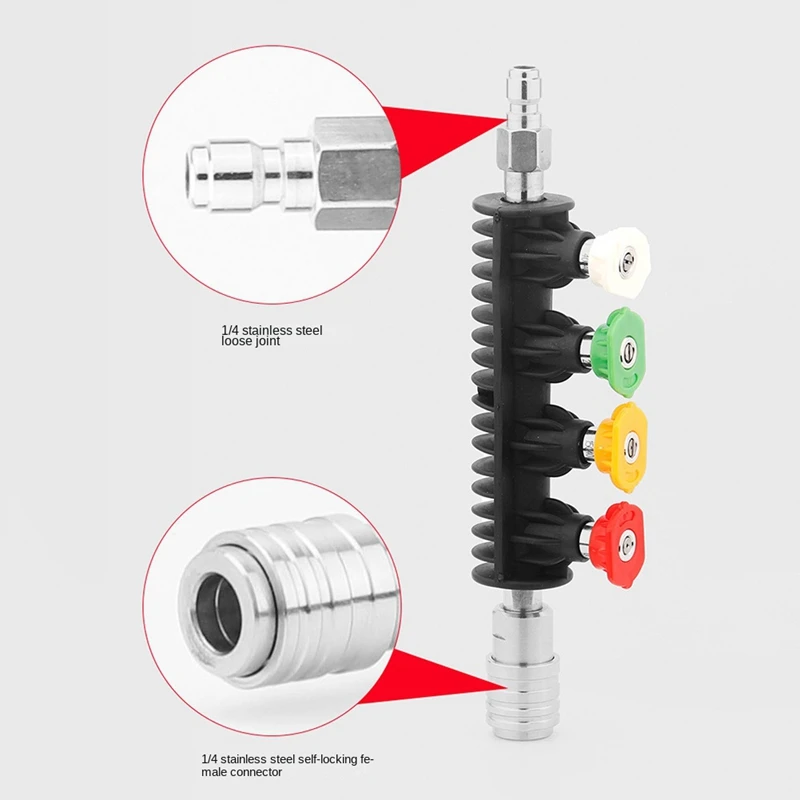 1/4 stainless steel loose joint

1/4 stainless steel self-locking female connector