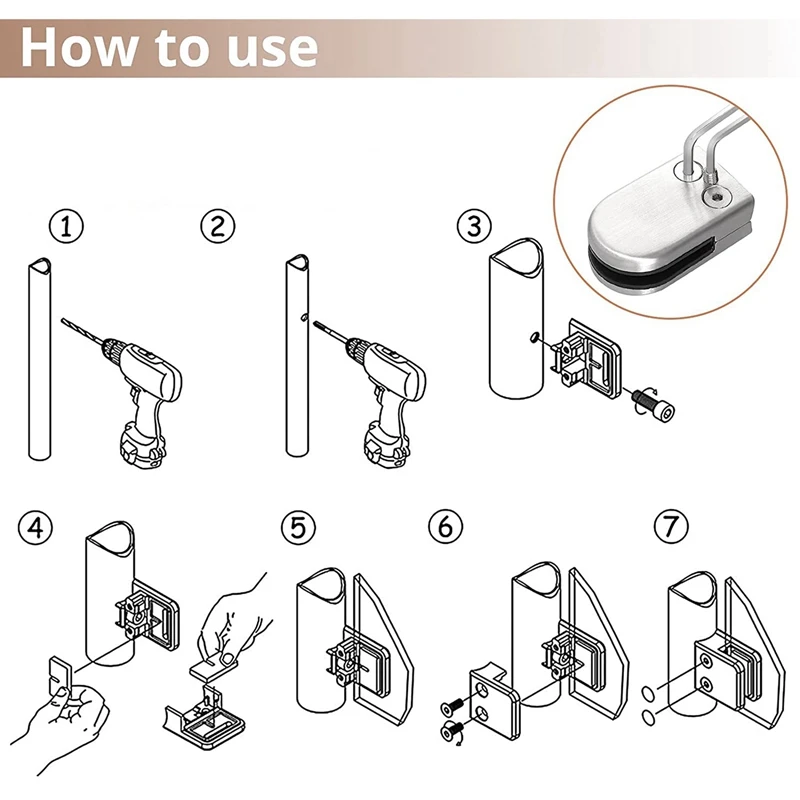 How to use

①

②

③

④

⑤

⑥

⑦