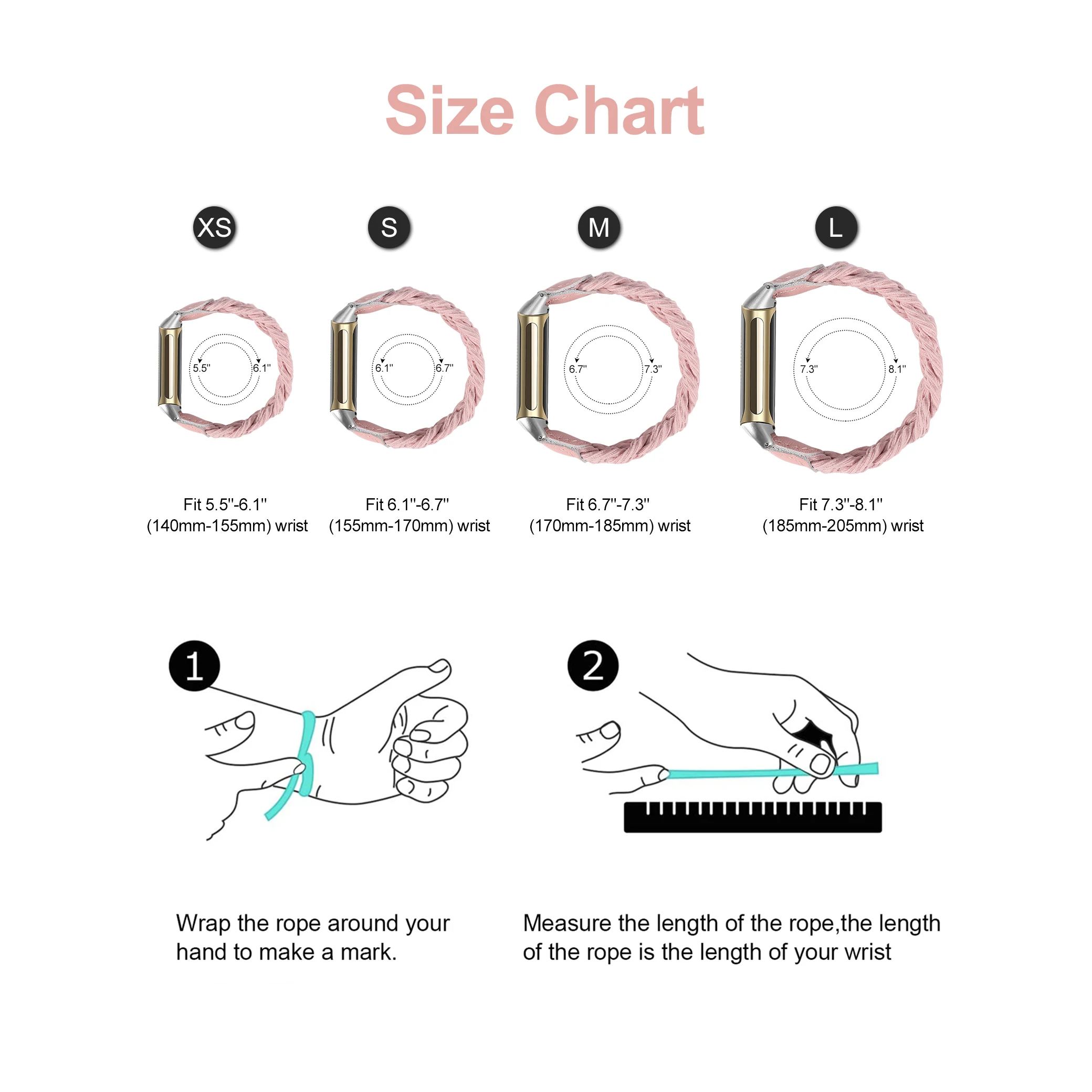 Size Chart

XS

5.5'' 6.1''

Fit 5.5''-6.1''
(140mm-155mm) wrist

S

6.1'' 6.7''

Fit 6.1''-6.7''
(155mm-170mm) wrist

M

6.7'' 7.3''

Fit 6.7''-7.3''
(170mm-185mm) wrist

L

7.3'' 8.1''

Fit 7.3''-8.1''
(185mm-205mm) wrist

1

Wrap the rope around your hand to make a mark.

2

Measure the length of the rope,the length of the rope is the length of your wrist