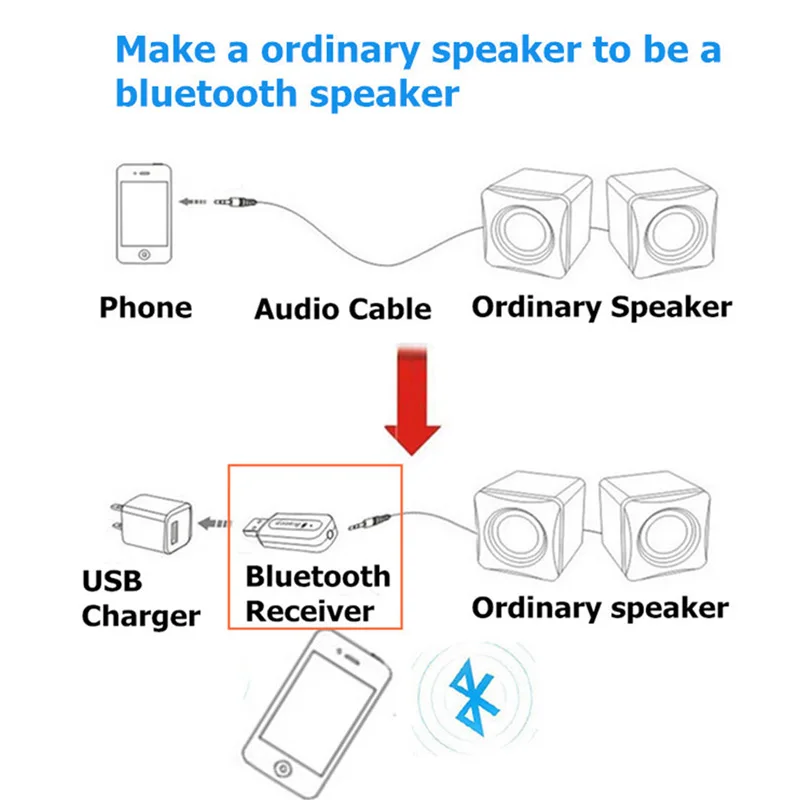 Make a ordinary speaker to be a bluetooth speaker

Phone

Audio Cable

Ordinary Speaker

USB Charger

Bluetooth Receiver

Ordinary speaker