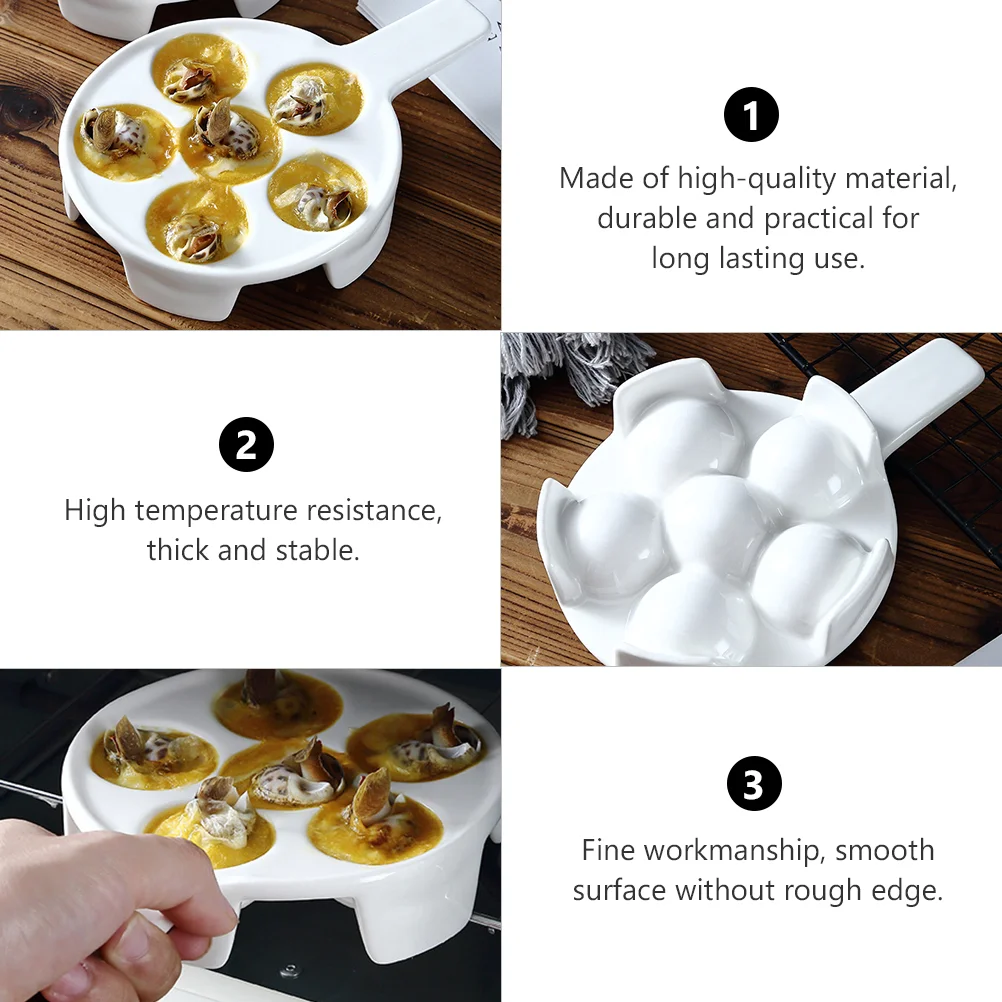 1

Made of high-quality material, durable and practical for long lasting use.

2

High temperature resistance, thick and stable.

3

Fine workmanship, smooth surface without rough edge.