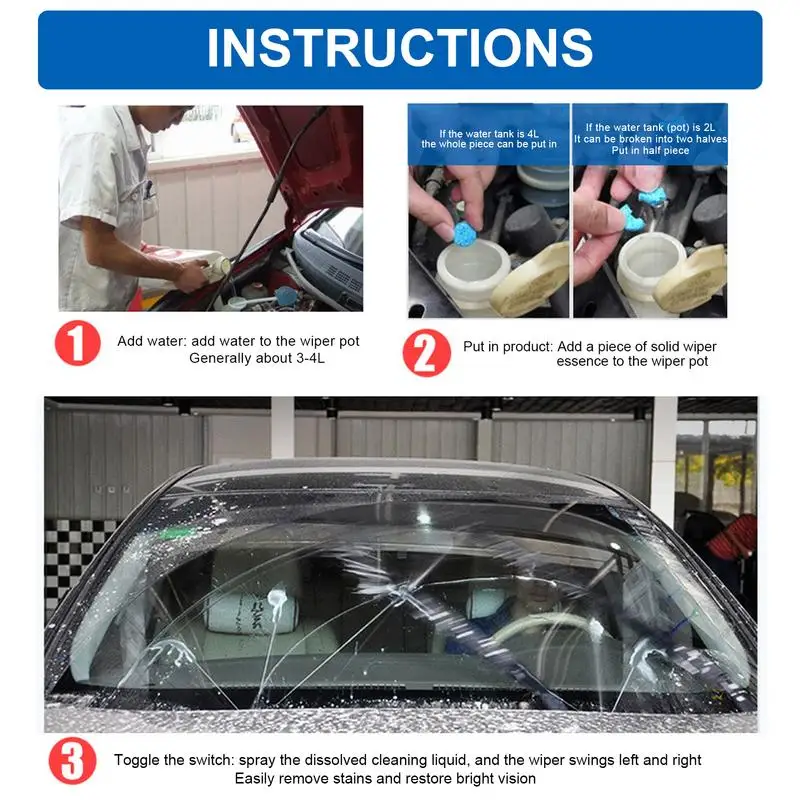 INSTRUCTIONS

If the water tank is 4L the whole piece can be put in

If the water tank (pot) is 2L It can be broken into two halves Put in half piece

1 Add water: add water to the wiper pot Generally about 3-4L

2 Put in product: Add a piece of solid wiper essence to the wiper pot

3 Toggle the switch: spray the dissolved cleaning liquid, and the wiper swings left and right Easily remove stains and restore bright vision