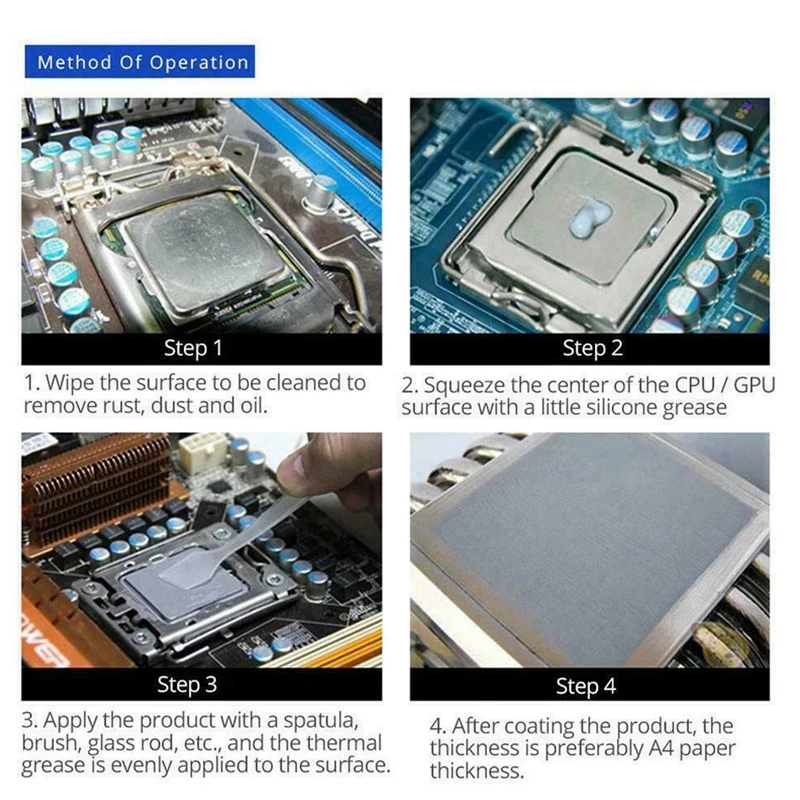 Method Of Operation

Step 1

1. Wipe the surface to be cleaned to remove rust, dust and oil.

Step 2

2. Squeeze the center of the CPU / GPU surface with a little silicone grease

Step 3

3. Apply the product with a spatula, brush, glass rod, etc., and the thermal grease is evenly applied to the surface.

Step 4

4. After coating the product, the thickness is preferably A4 paper thickness.