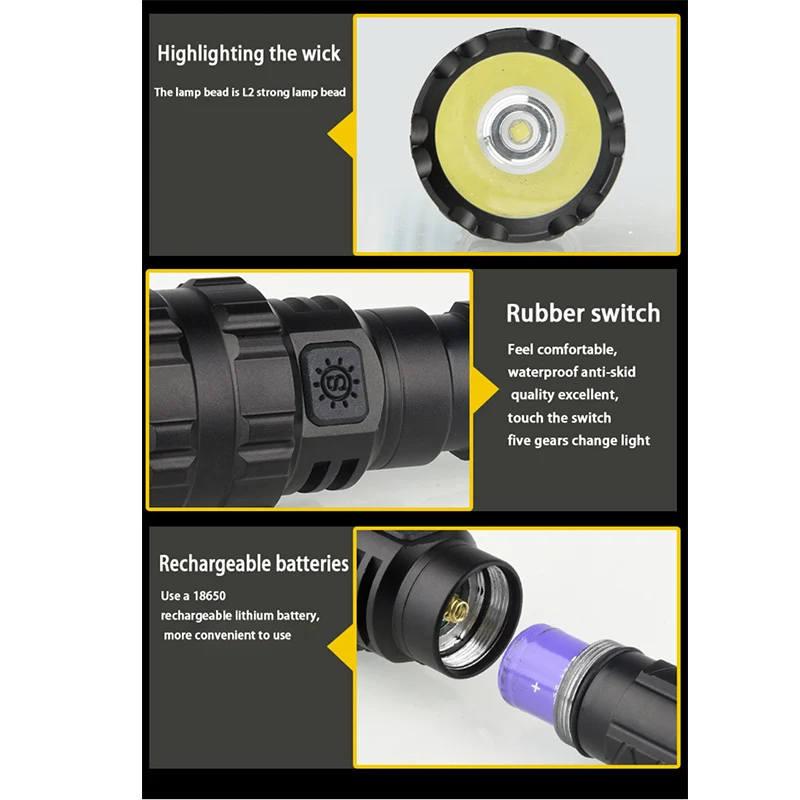 Highlighting the wick

The lamp bead is L2 strong lamp bead

Rubber switch

Feel comfortable,
waterproof anti-skid
quality excellent,
touch the switch
five gears change light

Rechargeable batteries

Use a 18650
rechargeable lithium battery,
more convenient to use

+