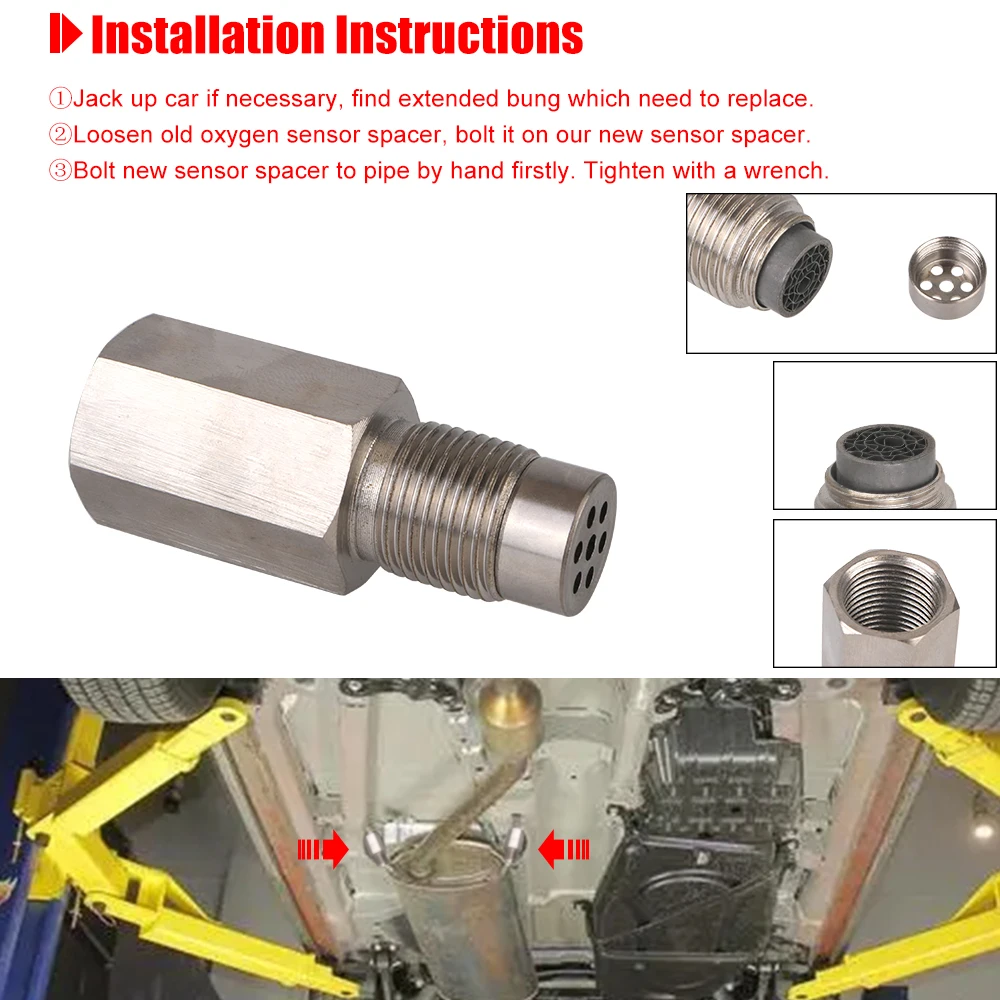 Installation Instructions

①Jack up car if necessary, find extended bung which need to replace.
②Loosen old oxygen sensor spacer, bolt it on our new sensor spacer.
③Bolt new sensor spacer to pipe by hand firstly. Tighten with a wrench.