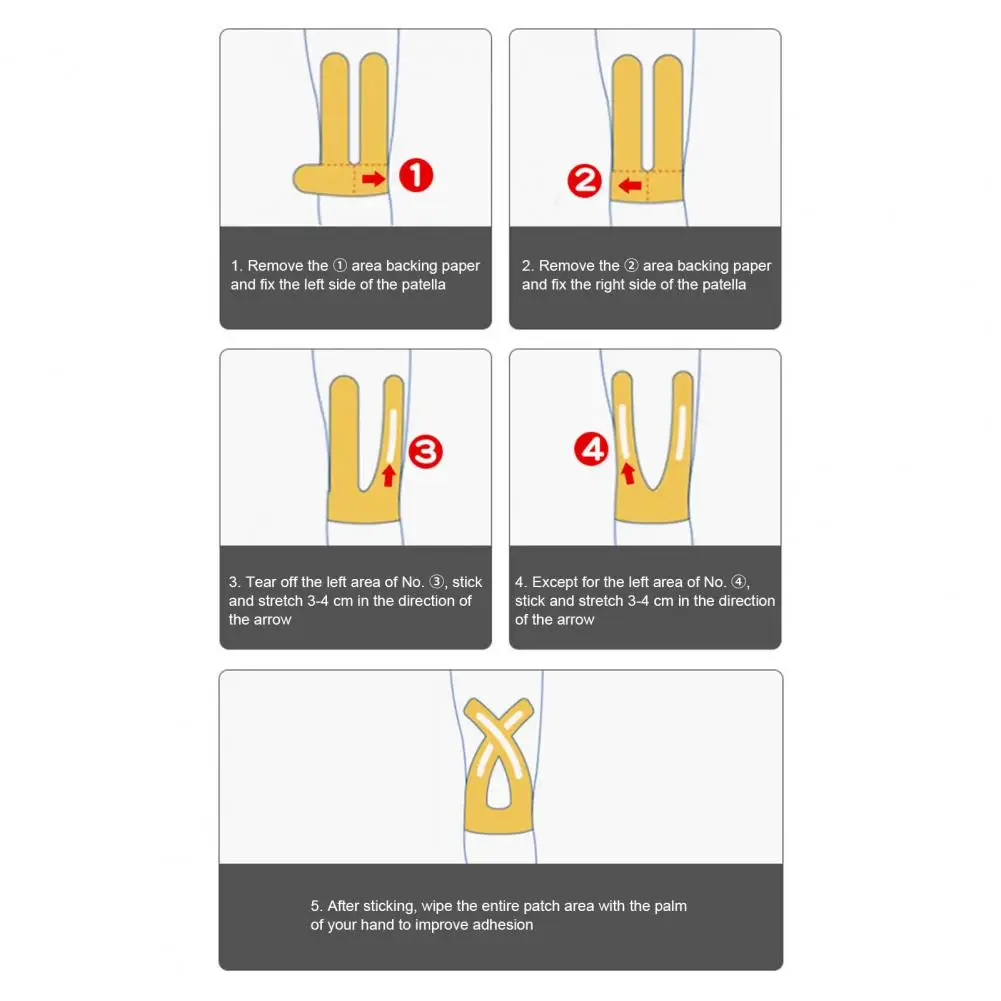 1

1. Remove the ① area backing paper and fix the left side of the patella

2

2. Remove the ② area backing paper and fix the right side of the patella

3

3. Tear off the left area of No. ③, stick and stretch 3-4 cm in the direction of the arrow

4

4. Except for the left area of No. ④, stick and stretch 3-4 cm in the direction of the arrow

5. After sticking, wipe the entire patch area with the palm of your hand to improve adhesion