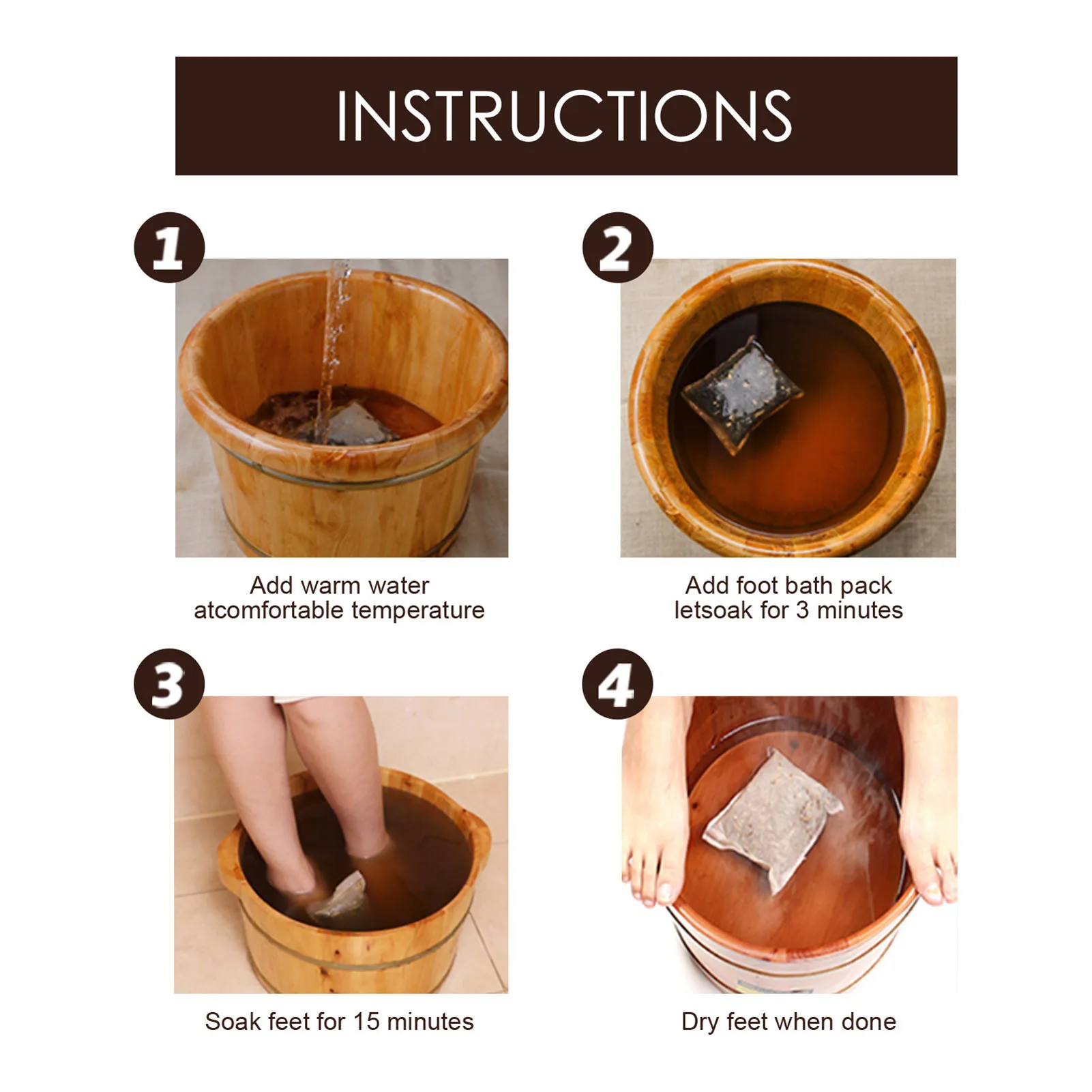 INSTRUCTIONS

1

Add warm water atcomfortable temperature

2

Add foot bath pack letsoak for 3 minutes

3

Soak feet for 15 minutes

4

Dry feet when done