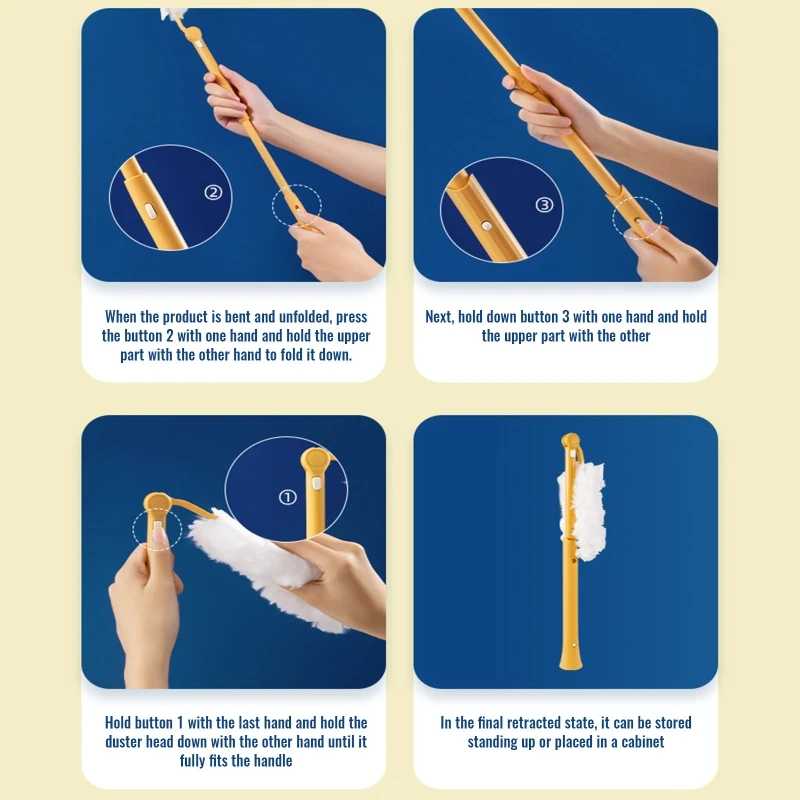 ②

When the product is bent and unfolded, press the button 2 with one hand and hold the upper part with the other hand to fold it down.

③

Next, hold down button 3 with one hand and hold the upper part with the other

①

Hold button 1 with the last hand and hold the duster head down with the other hand until it fully fits the handle

In the final retracted state, it can be stored standing up or placed in a cabinet