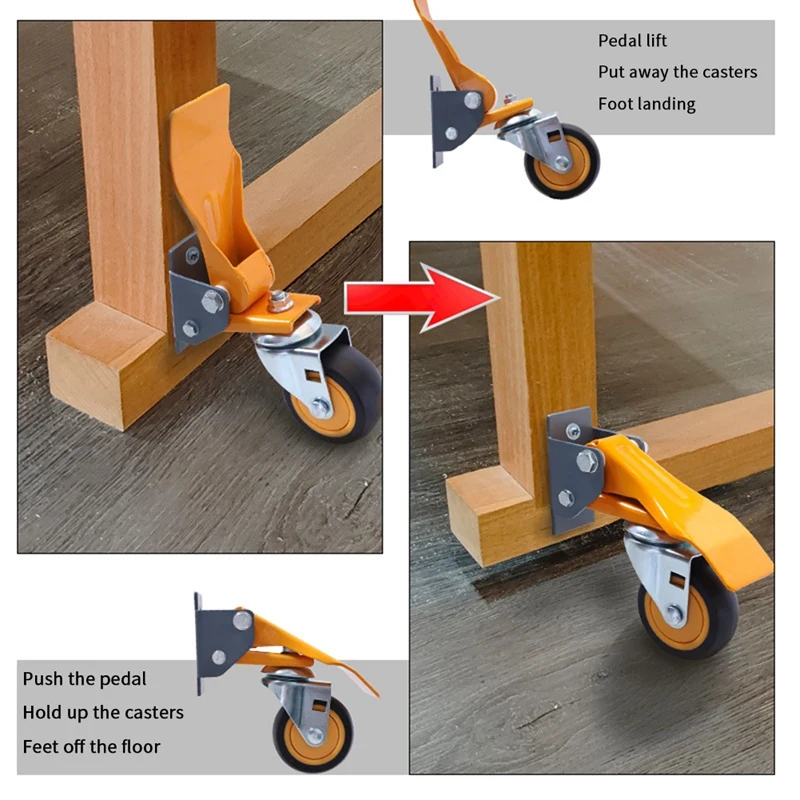 Pedal lift
Put away the casters
Foot landing

Push the pedal
Hold up the casters
Feet off the floor