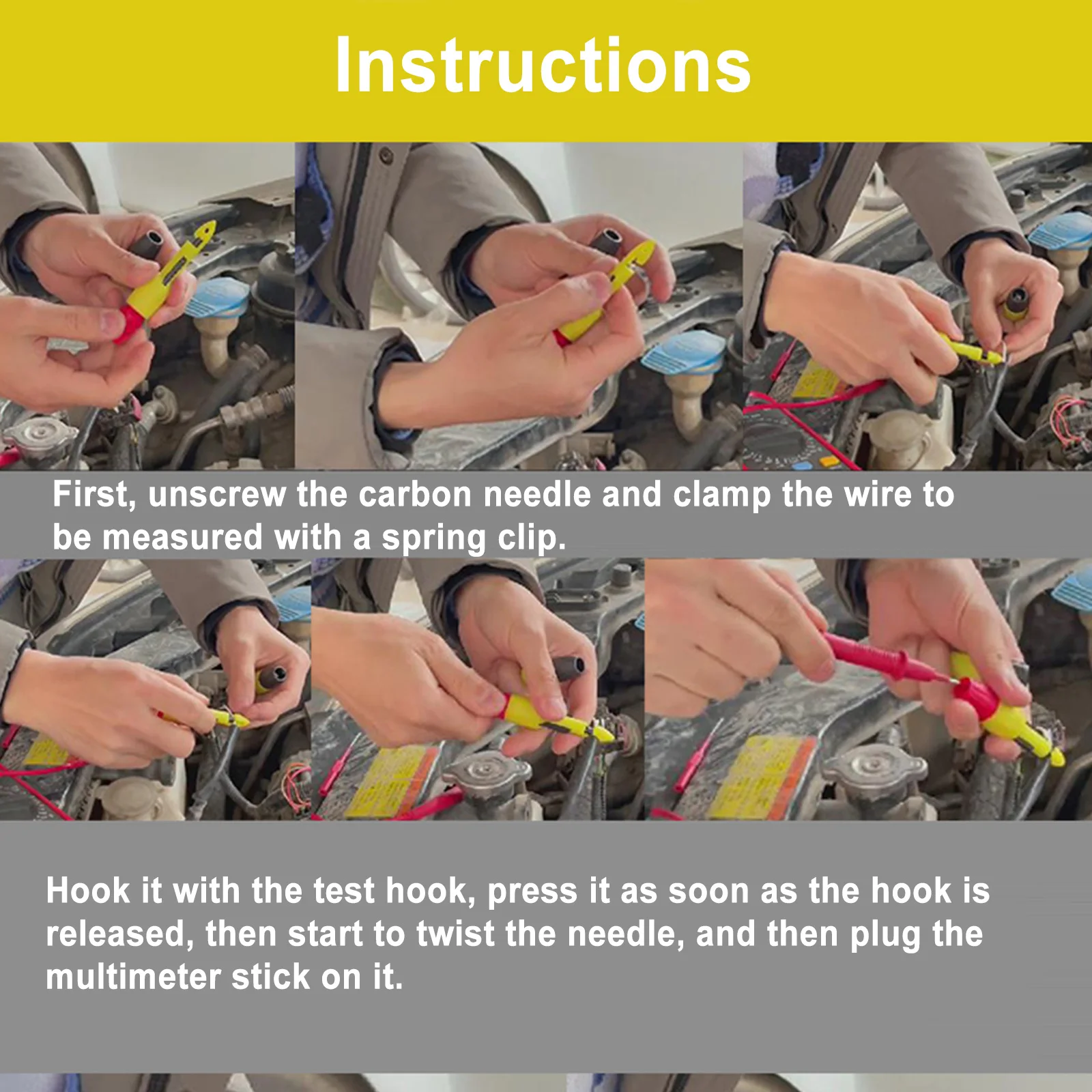 Instructions

First, unscrew the carbon needle and clamp the wire to be measured with a spring clip.

Hook it with the test hook, press it as soon as the hook is released, then start to twist the needle, and then plug the multimeter stick on it.