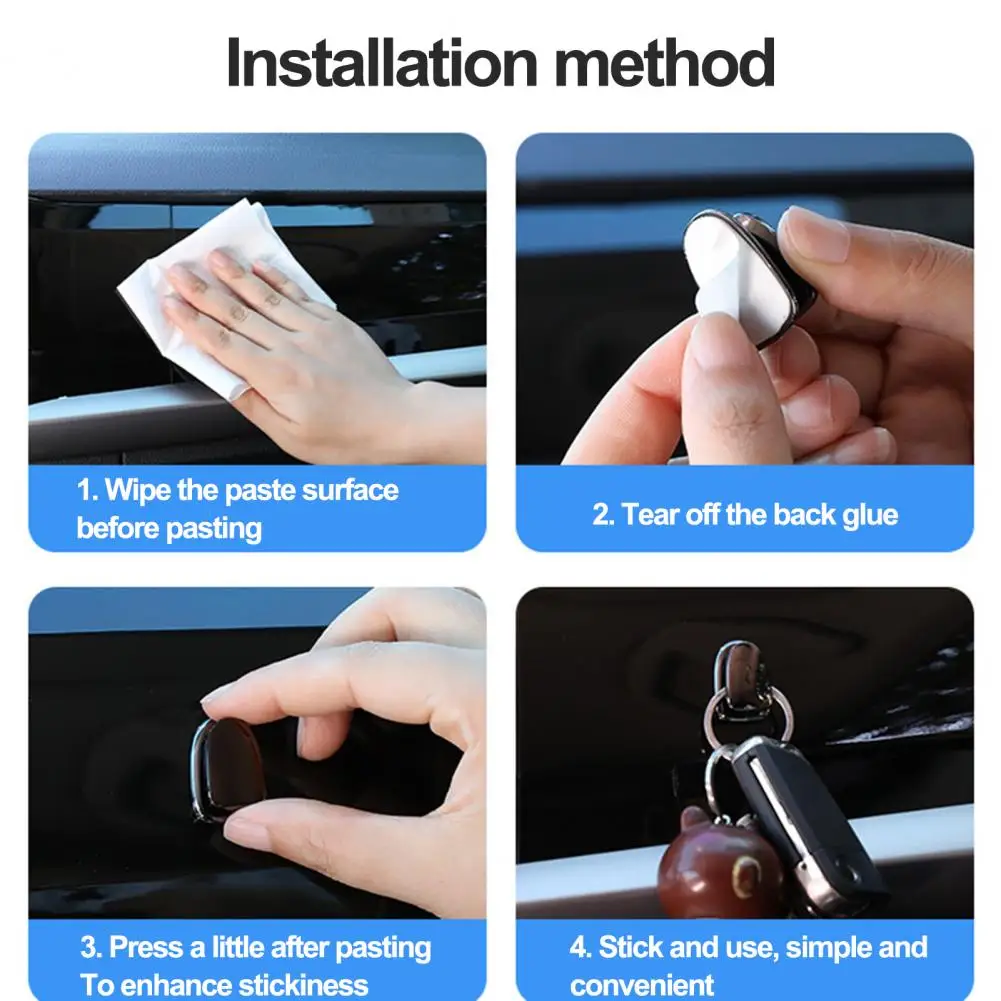 Installation method

1. Wipe the paste surface before pasting

2. Tear off the back glue

3. Press a little after pasting To enhance stickiness

4. Stick and use, simple and convenient