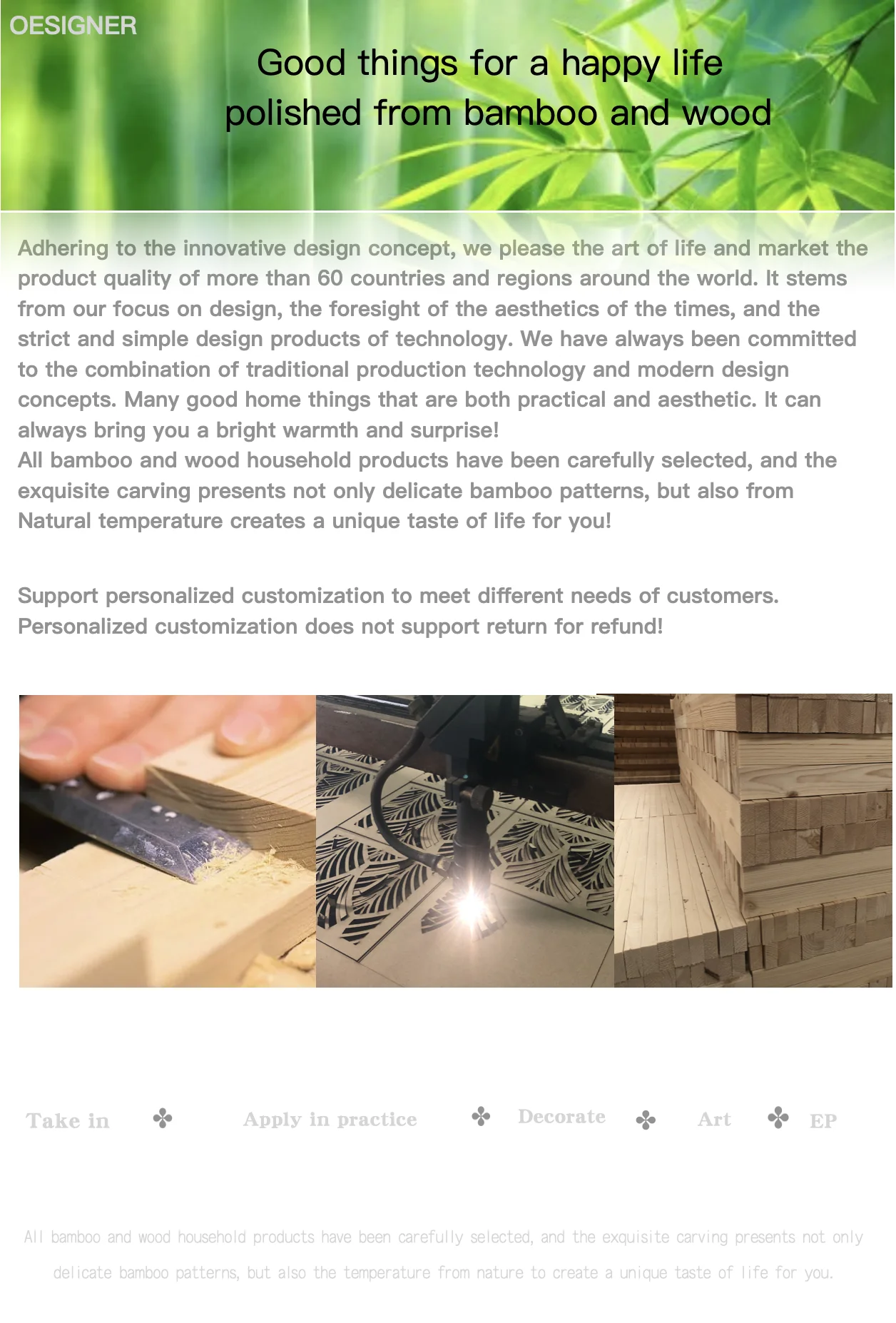 OESIGNER

Good things for a happy life
polished from bamboo and wood

Adhering to the innovative design concept, we please the art of life and market the product quality of more than 60 countries and regions around the world. It stems from our focus on design, the foresight of the aesthetics of the times, and the strict and simple design products of technology. We have always been committed to the combination of traditional production technology and modern design concepts. Many good home things that are both practical and aesthetic. It can always bring you a bright warmth and surprise!
All bamboo and wood household products have been carefully selected, and the exquisite carving presents not only delicate bamboo patterns, but also from Natural temperature creates a unique taste of life for you!

Support personalized customization to meet different needs of customers. Personalized customization does not support return for refund!

Take in ✤ Apply in practice ✤ Decorate ✤ Art ✤ EP

All bamboo and wood household products have been carefully selected, and the exquisite carving presents not only delicate bamboo patterns, but also the temperature from nature to create a unique taste of life for you.