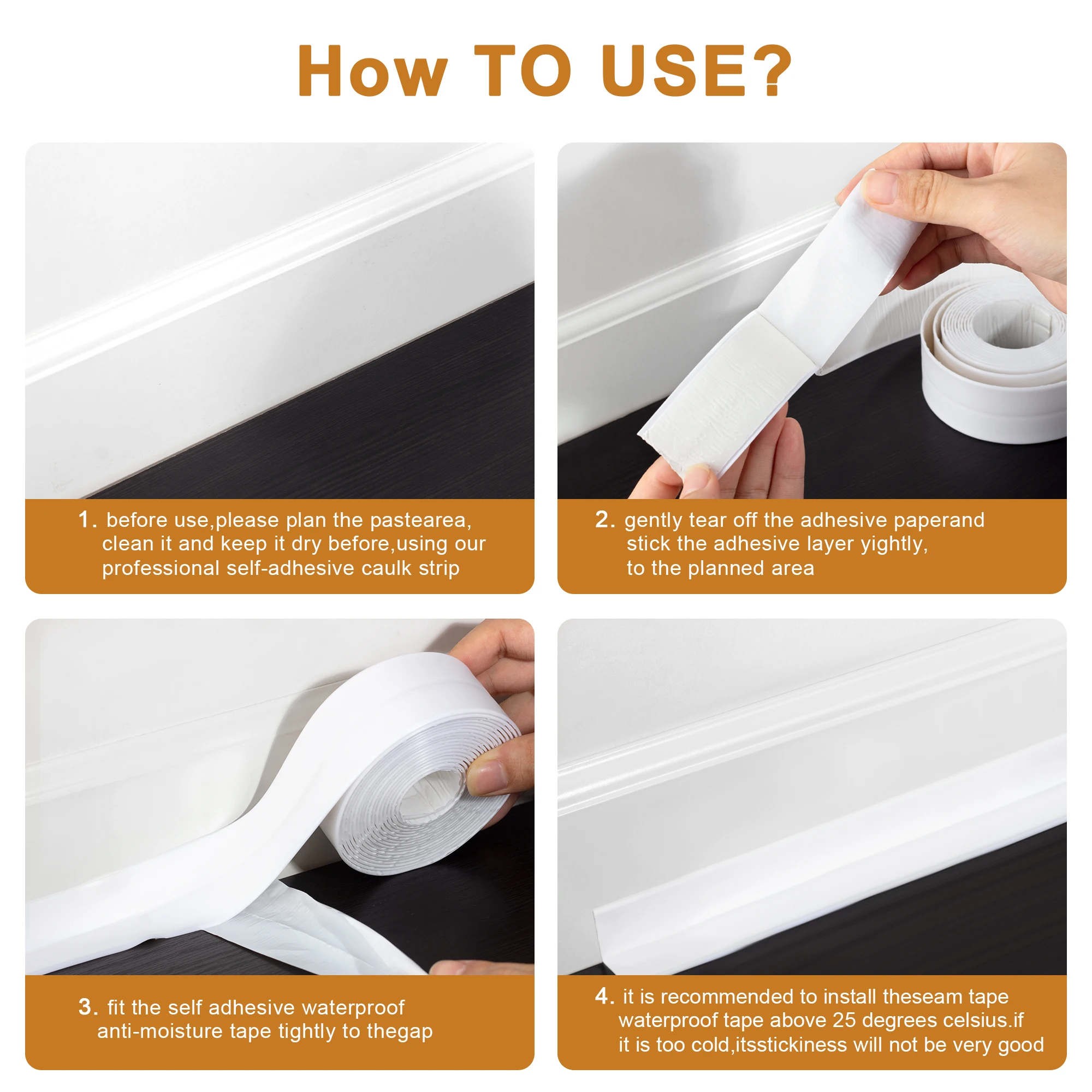 How TO USE?

1. before use,please plan the pastearea, clean it and keep it dry before,using our professional self-adhesive caulk strip

2. gently tear off the adhesive paperand stick the adhesive layer yightly, to the planned area

3. fit the self adhesive waterproof anti-moisture tape tightly to thegap

4. it is recommended to install theseam tape waterproof tape above 25 degrees celsius.if it is too cold,itsstickiness will not be very good