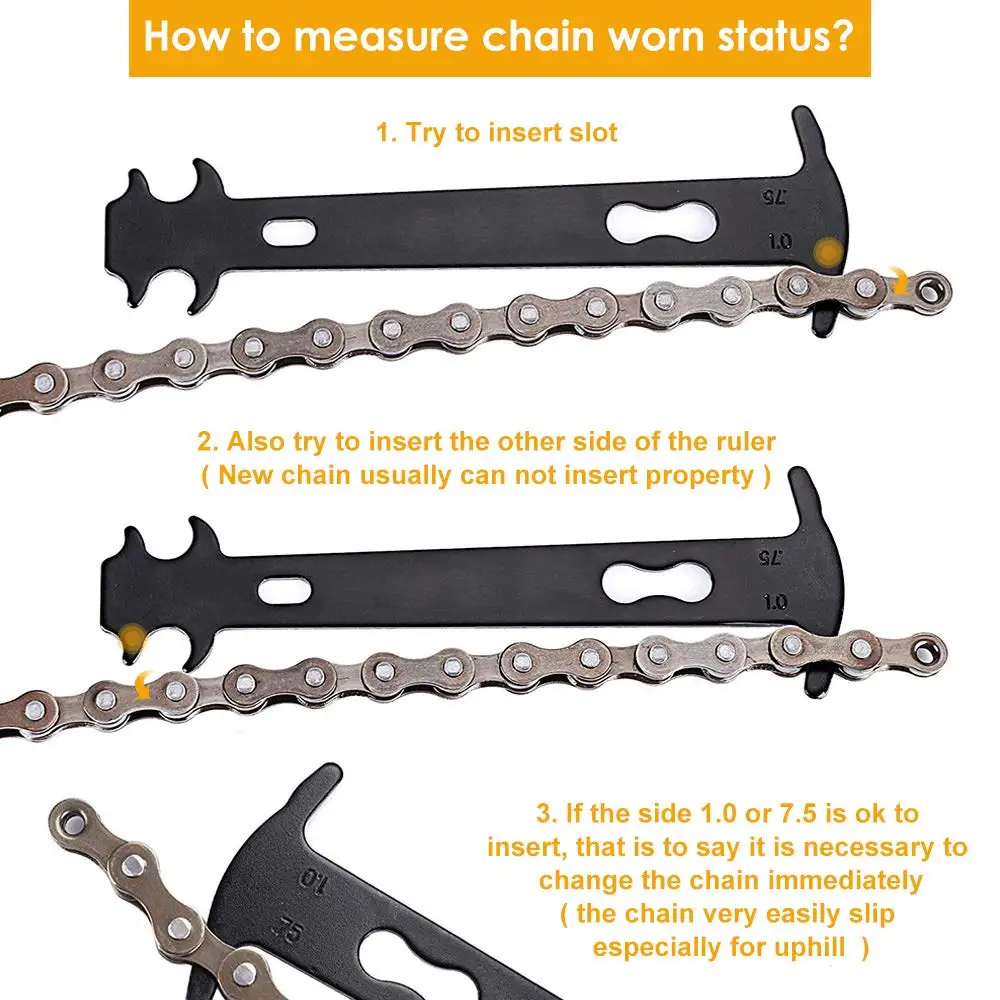 How to measure chain worn status?

1. Try to insert slot

.75

1.0

2. Also try to insert the other side of the ruler ( New chain usually can not insert property )

.75

1.0

3. If the side 1.0 or 7.5 is ok to insert, that is to say it is necessary to change the chain immediately ( the chain very easily slip especially for uphill )

1.0

.75