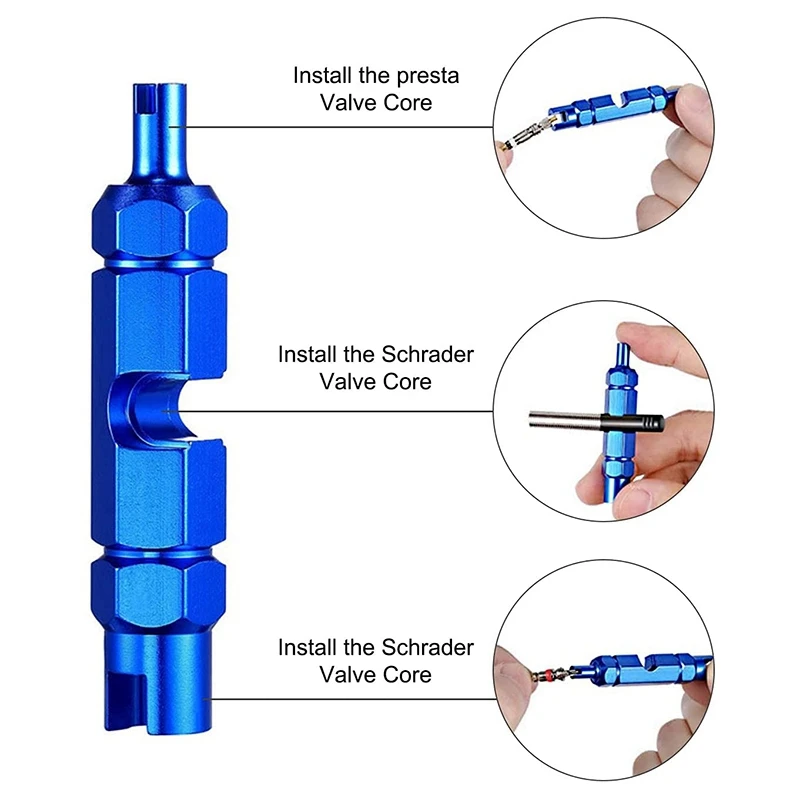 Install the presta
Valve Core

Install the Schrader
Valve Core

Install the Schrader
Valve Core