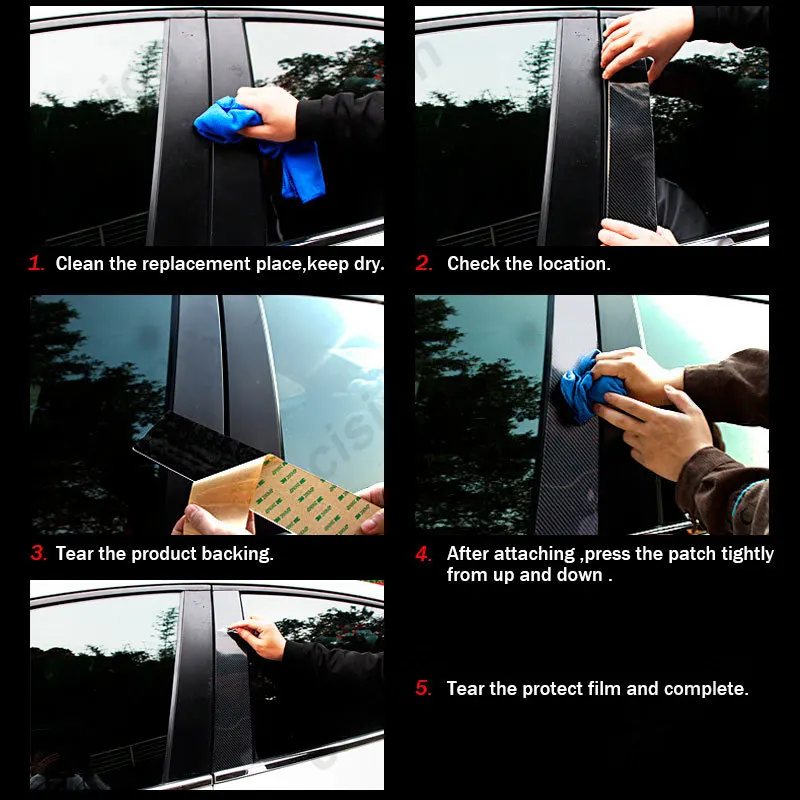 1. Clean the replacement place,keep dry.

2. Check the location.

3. Tear the product backing.

4. After attaching ,press the patch tightly from up and down .

5. Tear the protect film and complete.