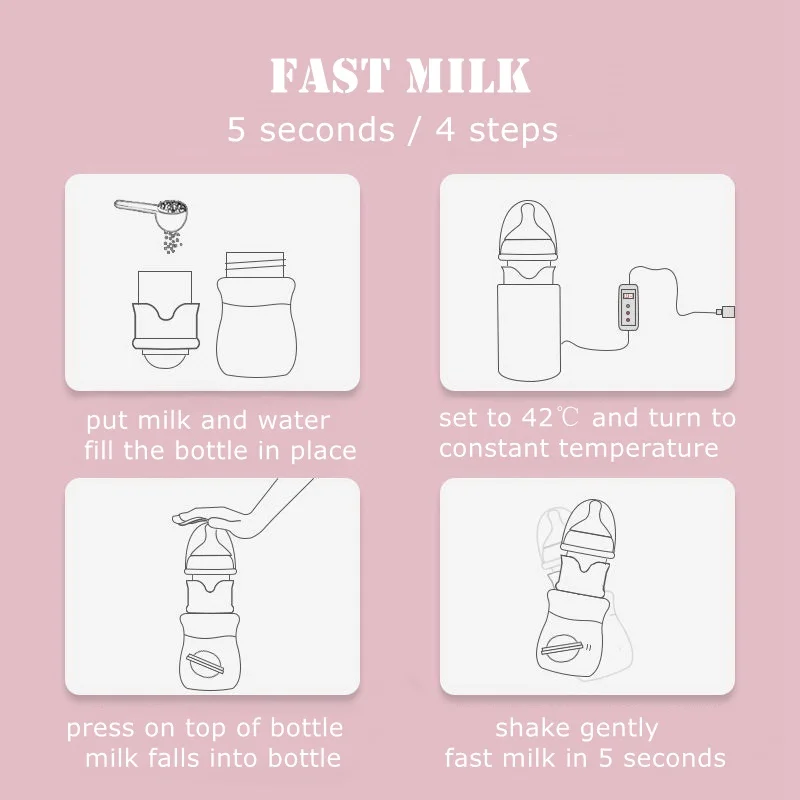 FAST MILK
5 seconds / 4 steps

put milk and water
fill the bottle in place

set to 42℃ and turn to
constant temperature

press on top of bottle
milk falls into bottle

shake gently
fast milk in 5 seconds