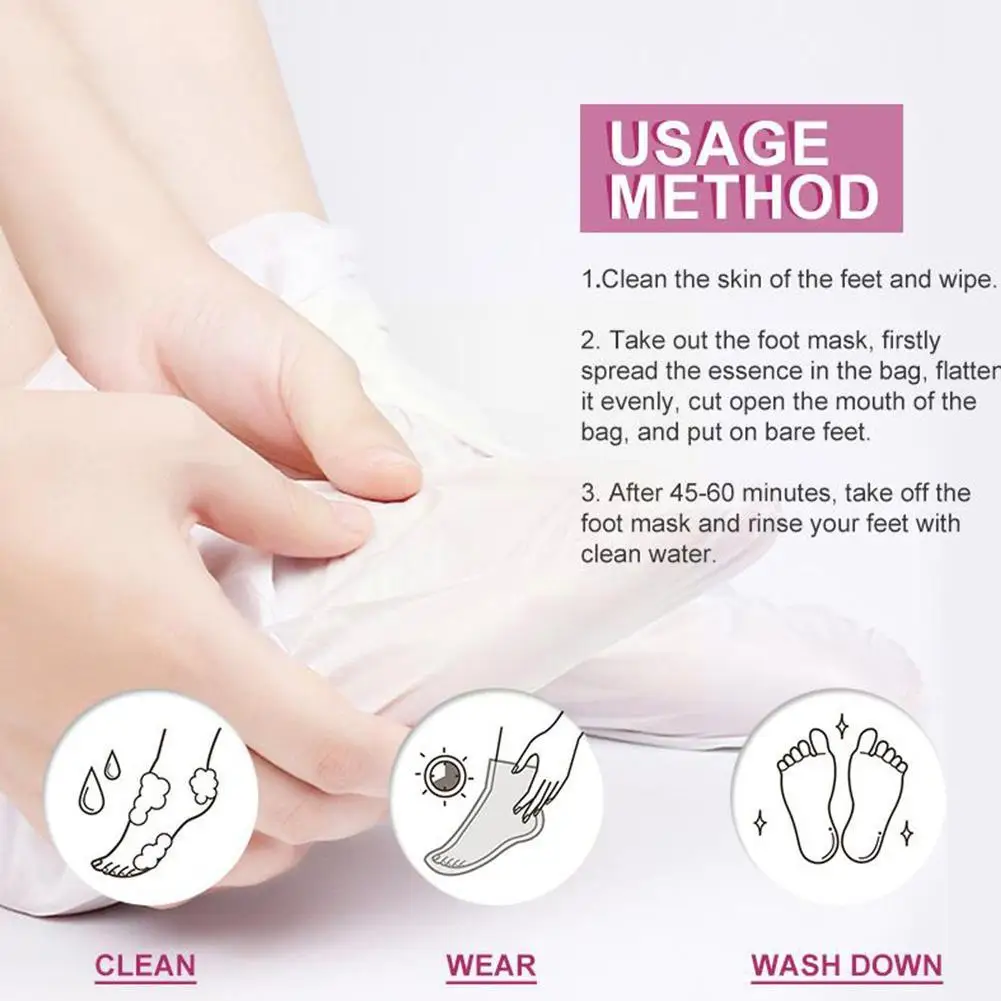 USAGE METHOD

1.Clean the skin of the feet and wipe.

2. Take out the foot mask, firstly spread the essence in the bag, flatten it evenly, cut open the mouth of the bag, and put on bare feet.

3. After 45-60 minutes, take off the foot mask and rinse your feet with clean water.

CLEAN

WEAR

WASH DOWN