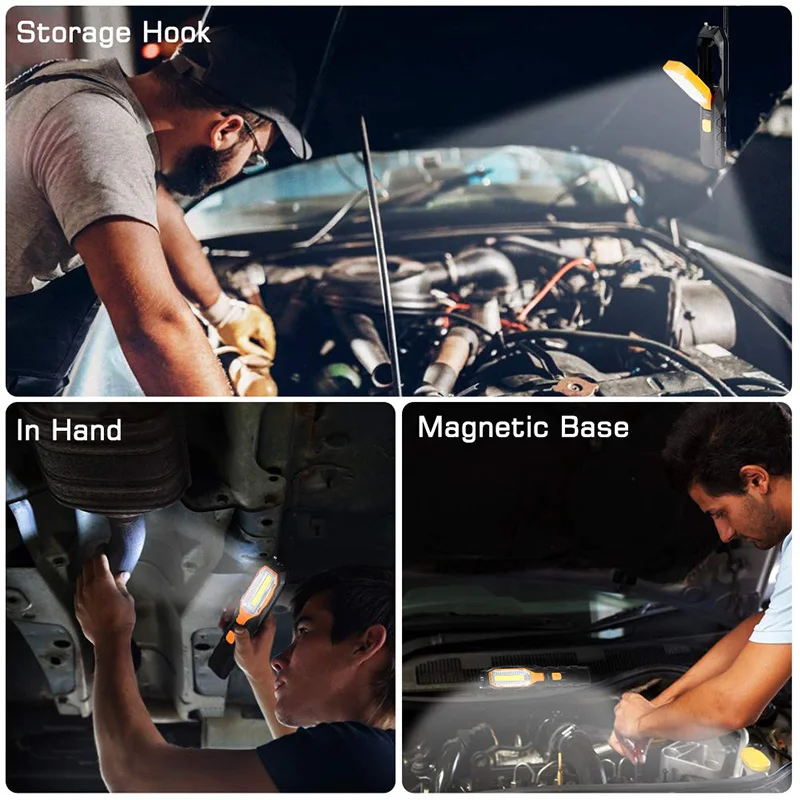 Storage Hook

In Hand

Magnetic Base