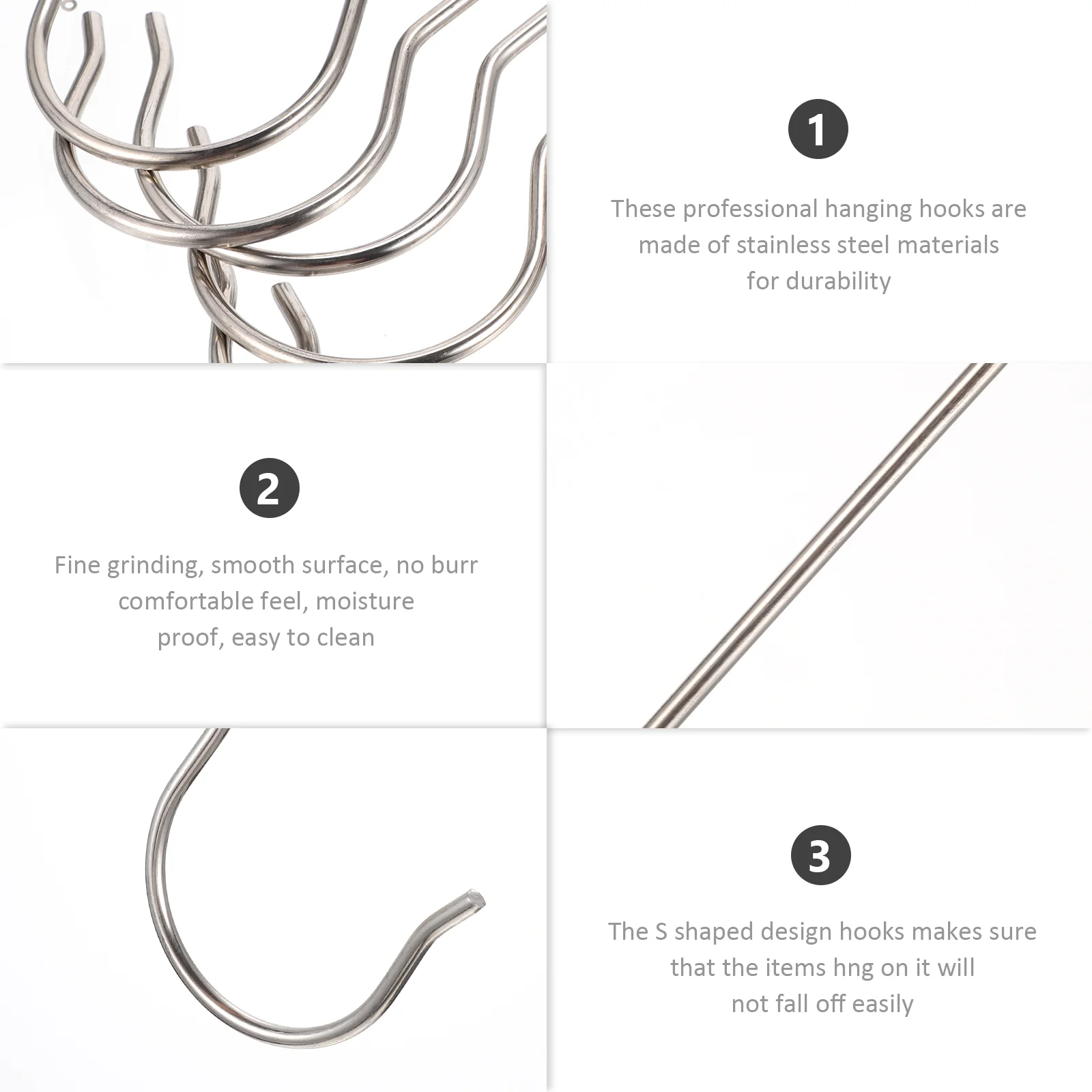 1

These professional hanging hooks are made of stainless steel materials for durability

2

Fine grinding, smooth surface, no burr comfortable feel, moisture proof, easy to clean

3

The S shaped design hooks makes sure that the items hng on it will not fall off easily