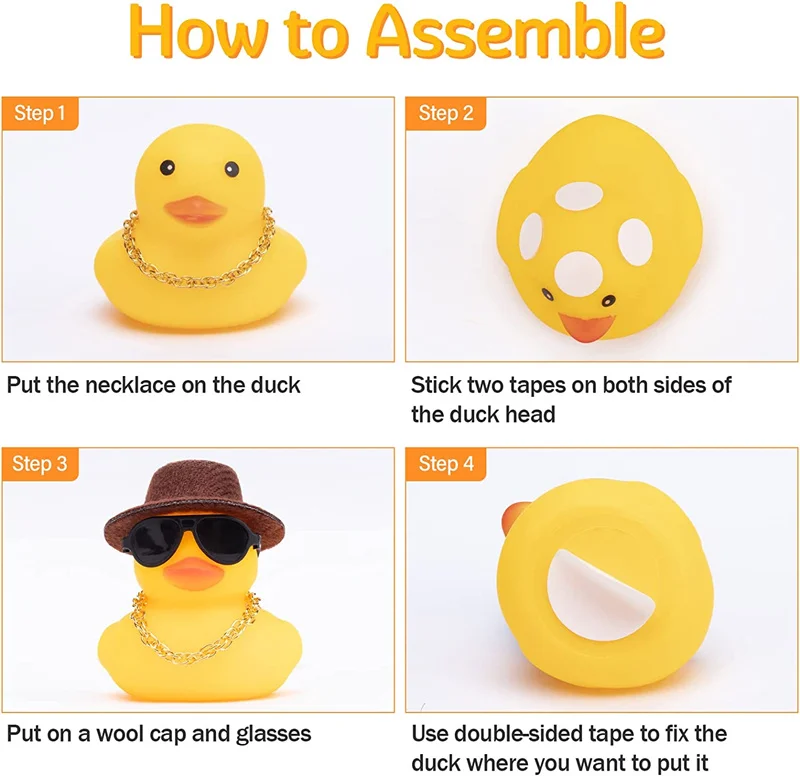 How to Assemble

Step 1

Put the necklace on the duck

Step 2

Stick two tapes on both sides of the duck head

Step 3

Put on a wool cap and glasses

Step 4

Use double-sided tape to fix the duck where you want to put it