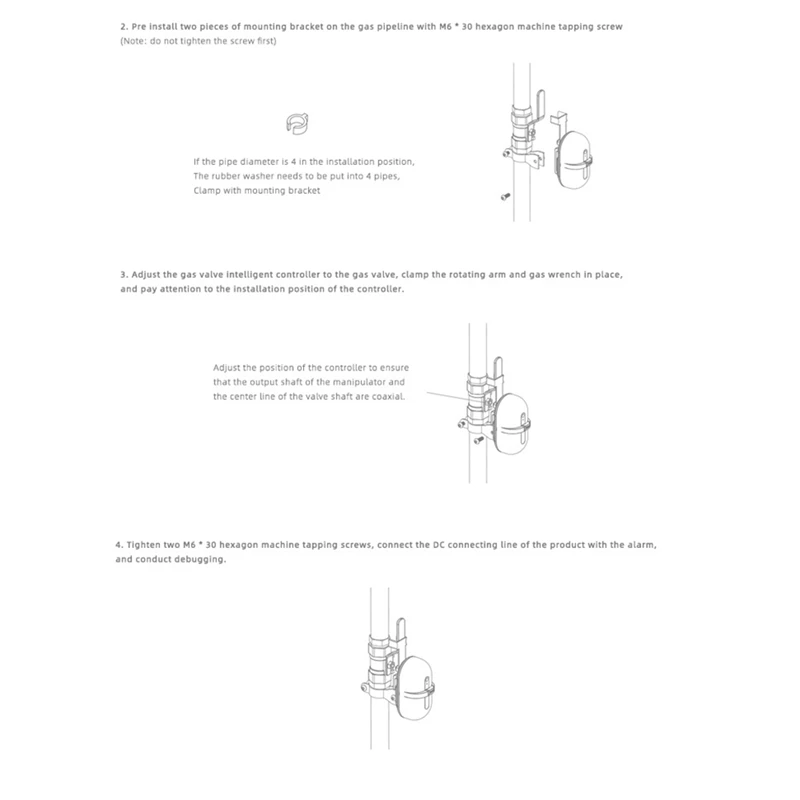 2. Pre install two pieces of mounting bracket on the gas pipeline with M6 * 30 hexagon machine tapping screw
(Note: do not tighten the screw first)

If the pipe diameter is 4 in the installation position,
The rubber washer needs to be put into 4 pipes,
Clamp with mounting bracket

3. Adjust the gas valve intelligent controller to the gas valve, clamp the rotating arm and gas wrench in place, and pay attention to the installation position of the controller.

Adjust the position of the controller to ensure that the output shaft of the manipulator and the center line of the valve shaft are coaxial.

4. Tighten two M6 * 30 hexagon machine tapping screws, connect the DC connecting line of the product with the alarm, and conduct debugging.