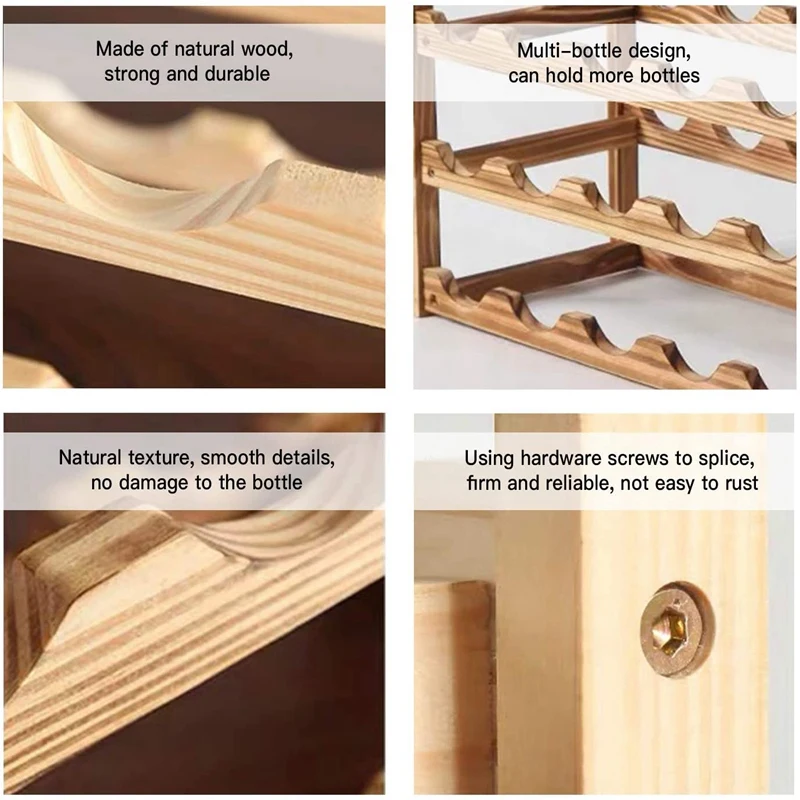 Made of natural wood, strong and durable

Multi-bottle design, can hold more bottles

Natural texture, smooth details, no damage to the bottle

Using hardware screws to splice, firm and reliable, not easy to rust