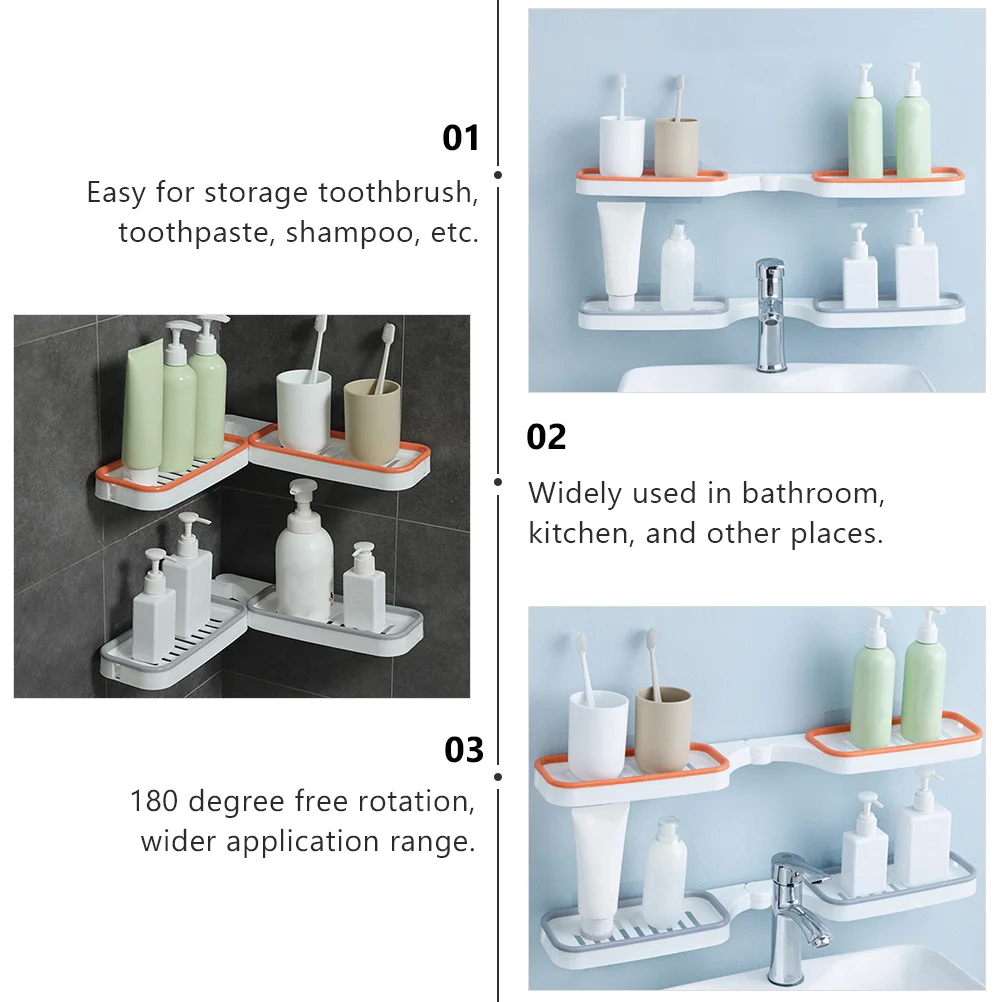 01
Easy for storage toothbrush, toothpaste, shampoo, etc.

02
Widely used in bathroom, kitchen, and other places.

03
180 degree free rotation, wider application range.