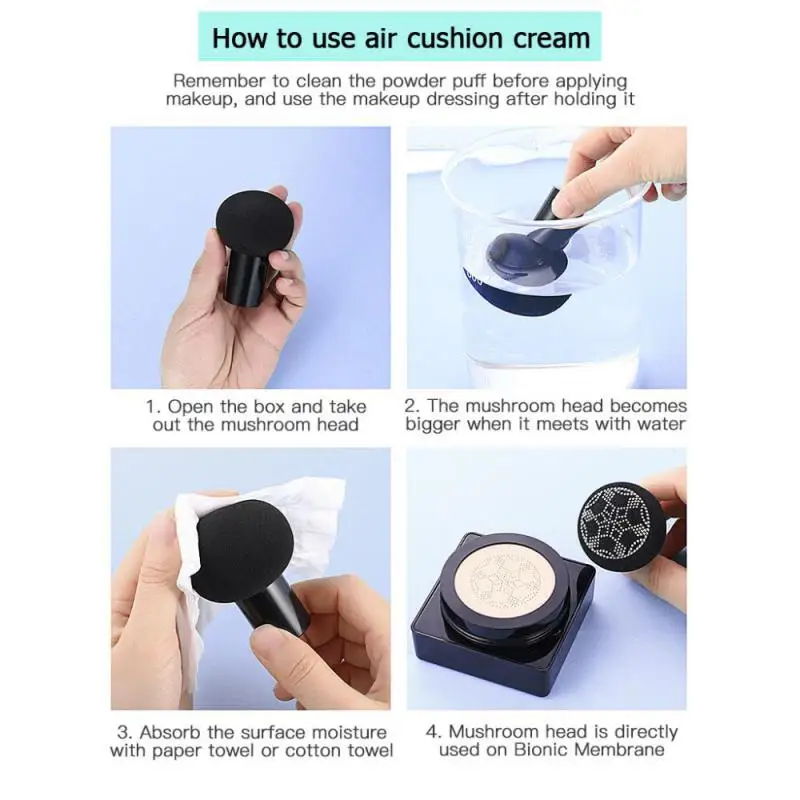 How to use air cushion cream

Remember to clean the powder puff before applying makeup, and use the makeup dressing after holding it

1. Open the box and take out the mushroom head

2. The mushroom head becomes bigger when it meets with water

3. Absorb the surface moisture with paper towel or cotton towel

4. Mushroom head is directly used on Bionic Membrane