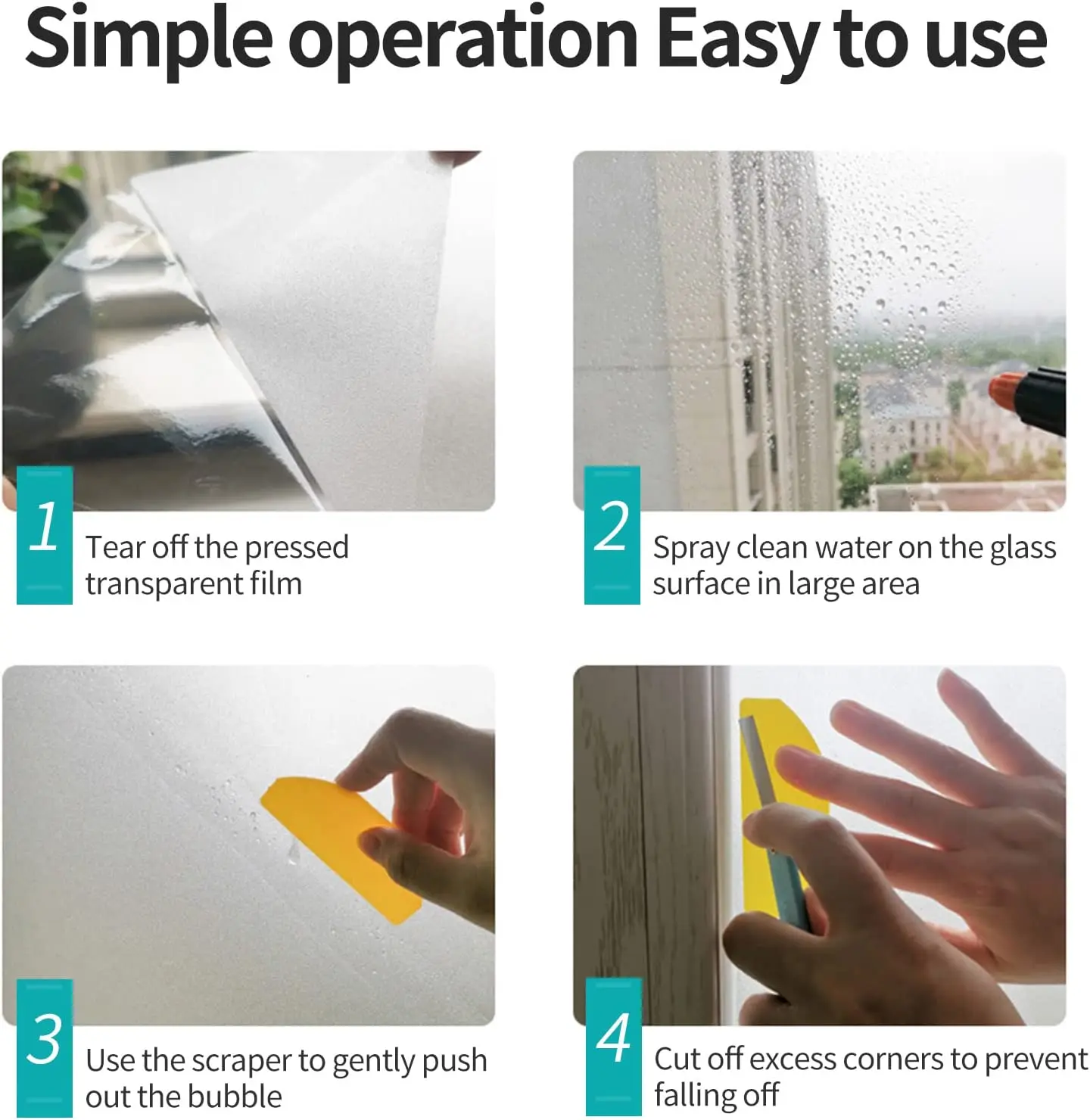 Simple operation Easy to use

1
Tear off the pressed transparent film

2
Spray clean water on the glass surface in large area

3
Use the scraper to gently push out the bubble

4
Cut off excess corners to prevent falling off