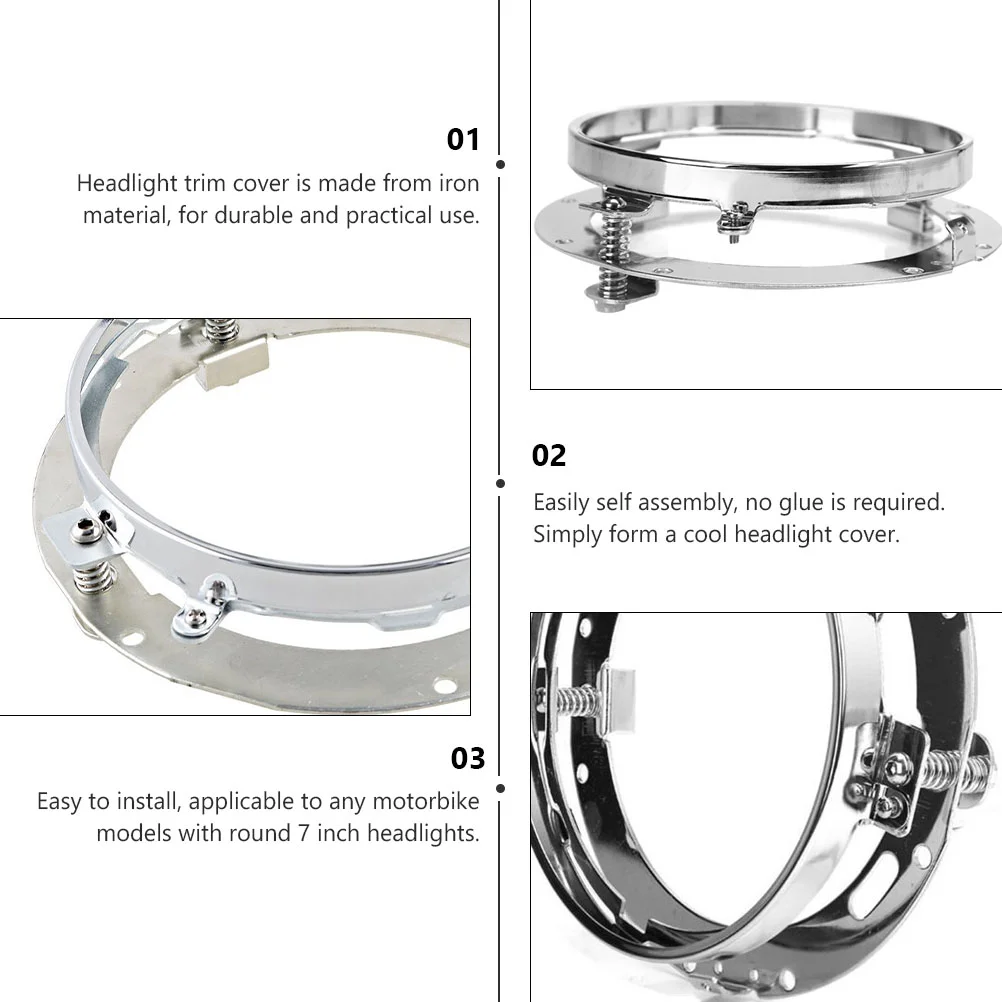 01

Headlight trim cover is made from iron material, for durable and practical use.

02

Easily self assembly, no glue is required. Simply form a cool headlight cover.

03

Easy to install, applicable to any motorbike models with round 7 inch headlights.