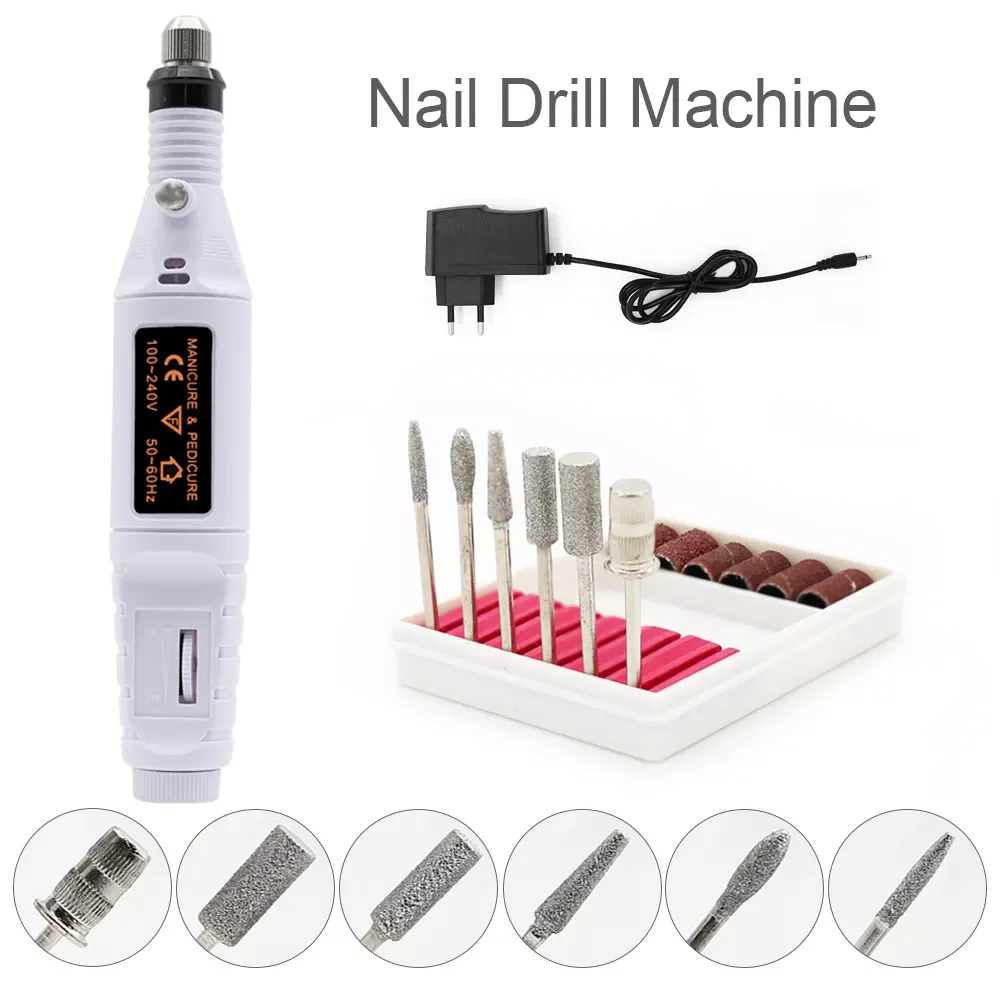 Nail Drill Machine

MANICURE & PEDICURE
CE
100~240V 50~60Hz