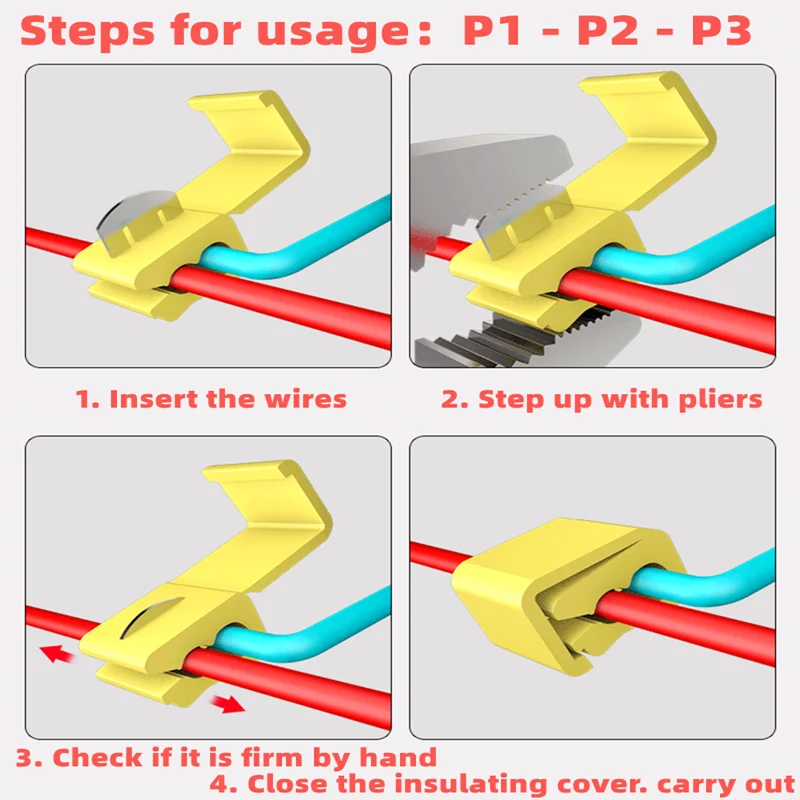 Steps for usage: P1 - P2 - P3

1. Insert the wires

2. Step up with pliers

3. Check if it is firm by hand

4. Close the insulating cover. carry out